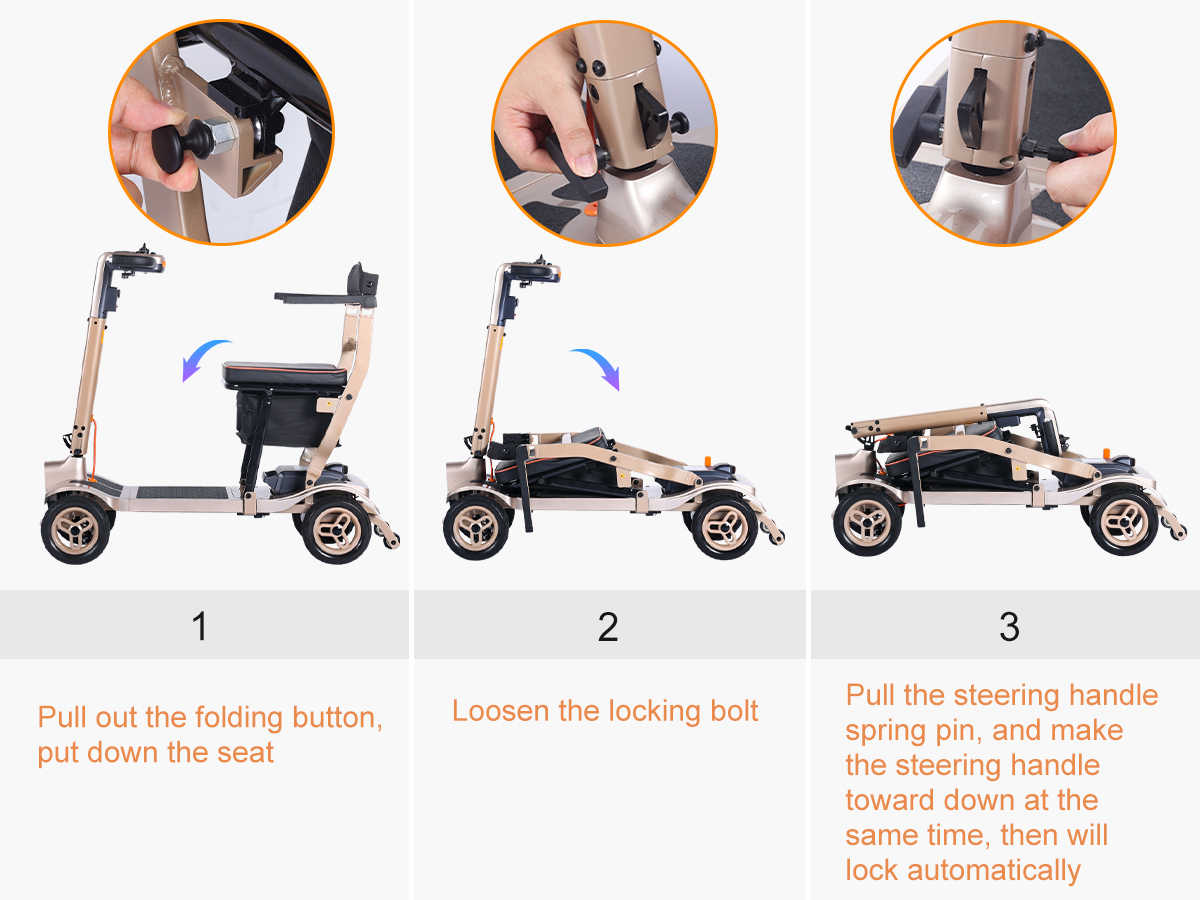 1

Pull out the folding button, put down the seat

2

Loosen the locking bolt

3

Pull the steering handle spring pin, and make the steering handle toward down at the same time, then will lock automatically