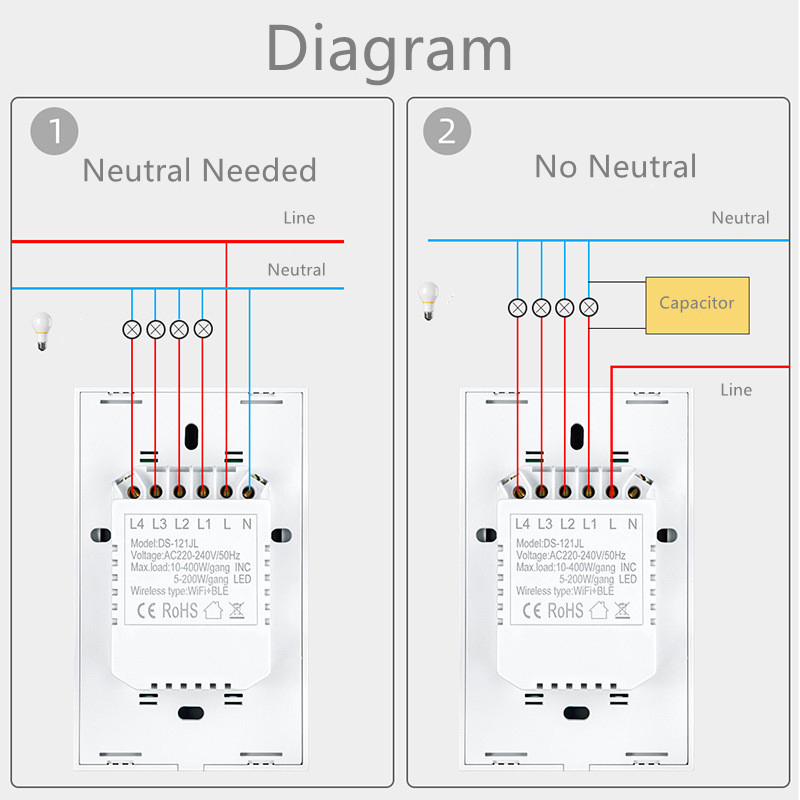 Diagram

1

Neutral Needed

Line

Neutral

L4 L3 L2 L1 L N

Model:DS-121JL
Voltage:AC220-240V/50Hz
Max.load:10-400W/gang INC
5-200W/gang LED
Wireless type:WiFi+BLE
CE RoHS

2

No Neutral

Neutral

Capacitor

Line

L4 L3 L2 L1 L N

Model:DS-121JL
Voltage:AC220-240V/50Hz
Max.load:10-400W/gang INC
5-200W/gang LED
Wireless type:WiFi+BLE
CE RoHS