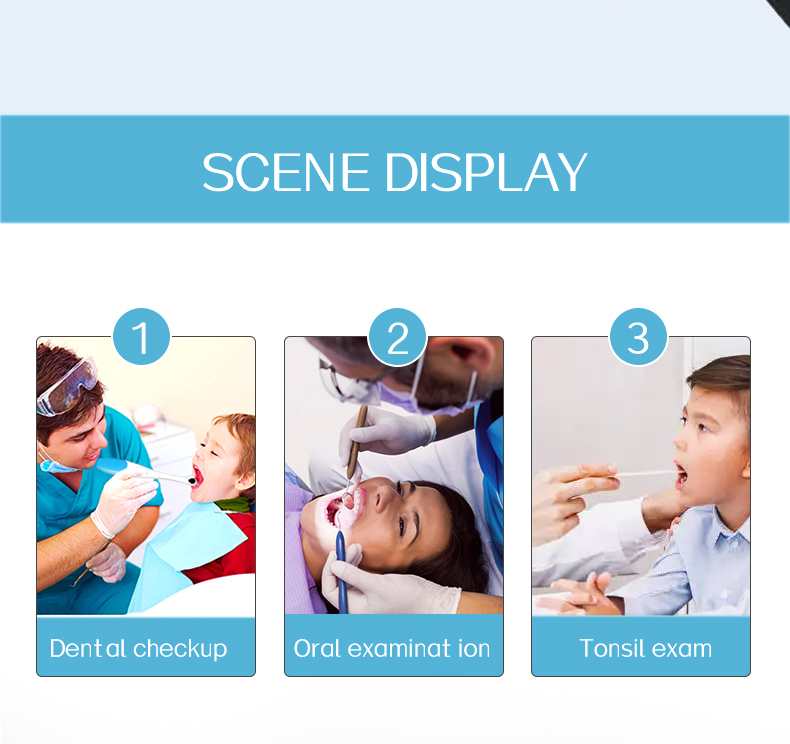 SCENE DISPLAY

1

Dent al checkup

2

Oral examinat ion

3

Tonsil exam