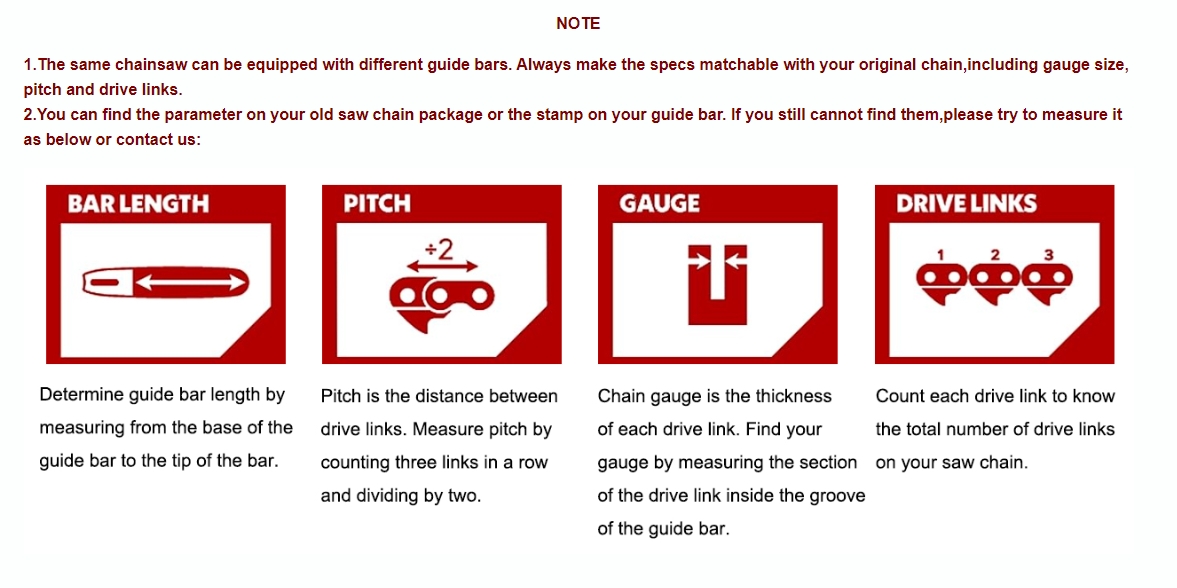 NOTE

1.The same chainsaw can be equipped with different guide bars. Always make the specs matchable with your original chain,including gauge size, pitch and drive links.
2.You can find the parameter on your old saw chain package or the stamp on your guide bar. If you still cannot find them,please try to measure it as below or contact us:

BAR LENGTH

Determine guide bar length by measuring from the base of the guide bar to the tip of the bar.

PITCH

÷2

Pitch is the distance between drive links. Measure pitch by counting three links in a row and dividing by two.

GAUGE

Chain gauge is the thickness of each drive link. Find your gauge by measuring the section of the drive link inside the groove of the guide bar.

DRIVE LINKS

1 2 3

Count each drive link to know the total number of drive links on your saw chain.