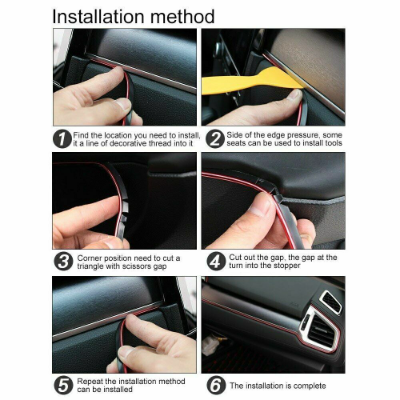 Installation method

1 Find the location you need to install, it a line of decorative thread into it

2 Side of the edge pressure, some seats can be used to install tools

3 Corner position need to cut a triangle with scissors gap

4 Cut out the gap, the gap at the turn into the stopper

5 Repeat the installation method can be installed

6 The installation is complete