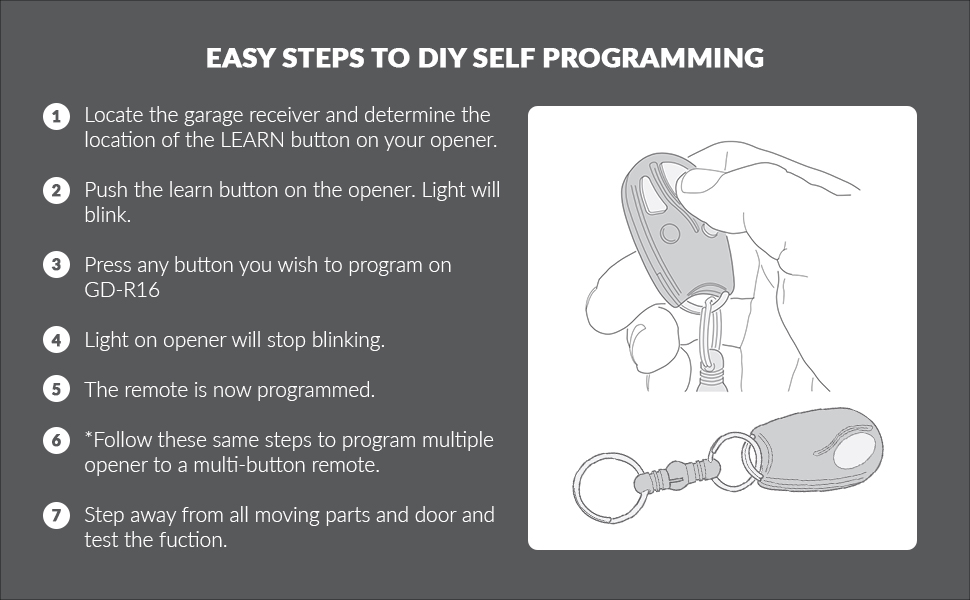 EASY STEPS TO DIY SELF PROGRAMMING

1 Locate the garage receiver and determine the location of the LEARN button on your opener.

2 Push the learn button on the opener. Light will blink.

3 Press any button you wish to program on GD-R16

4 Light on opener will stop blinking.

5 The remote is now programmed.

6 *Follow these same steps to program multiple opener to a multi-button remote.

7 Step away from all moving parts and door and test the fuction.