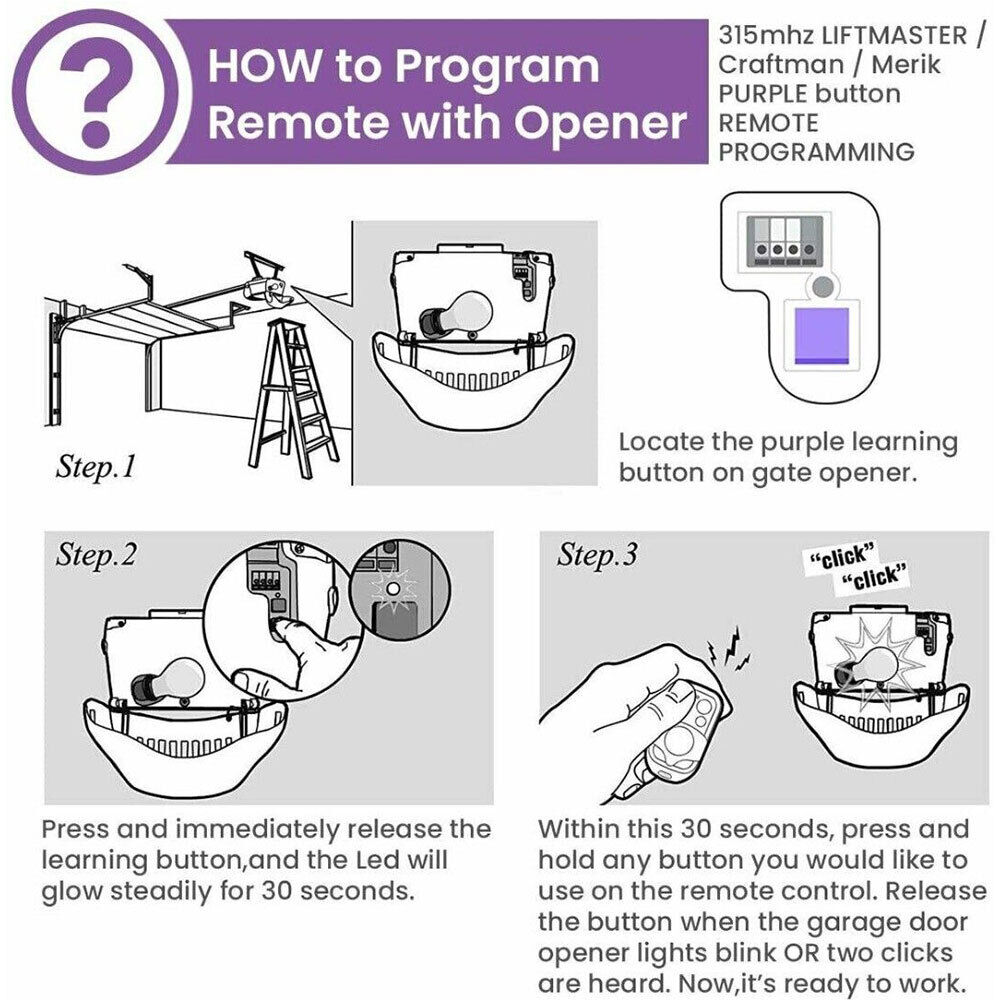 ?

HOW to Program Remote with Opener

315mhz LIFTMASTER / Craftman / Merik PURPLE button REMOTE PROGRAMMING

Step.1

Locate the purple learning button on gate opener.

Step.2

Press and immediately release the learning button,and the Led will glow steadily for 30 seconds.

Step.3

"click"
"click"

Within this 30 seconds, press and hold any button you would like to use on the remote control. Release the button when the garage door opener lights blink OR two clicks are heard. Now,it's ready to work.