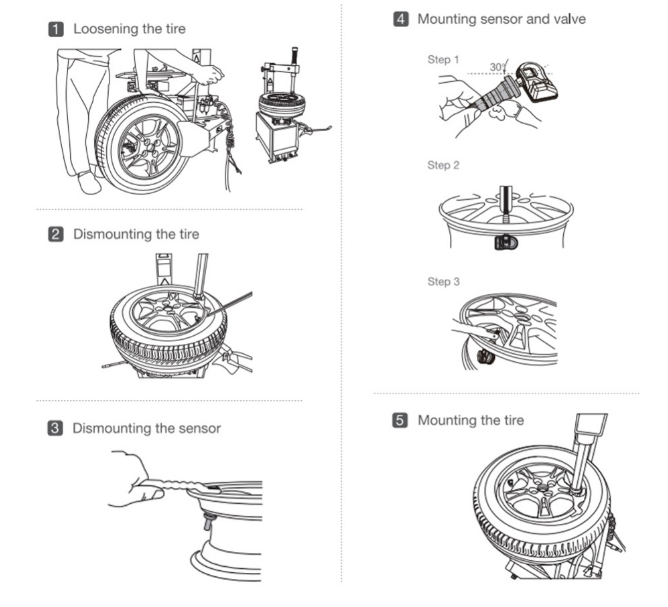 1 Loosening the tire

2 Dismounting the tire

3 Dismounting the sensor

4 Mounting sensor and valve

Step 1

30°

Step 2

Step 3

5 Mounting the tire