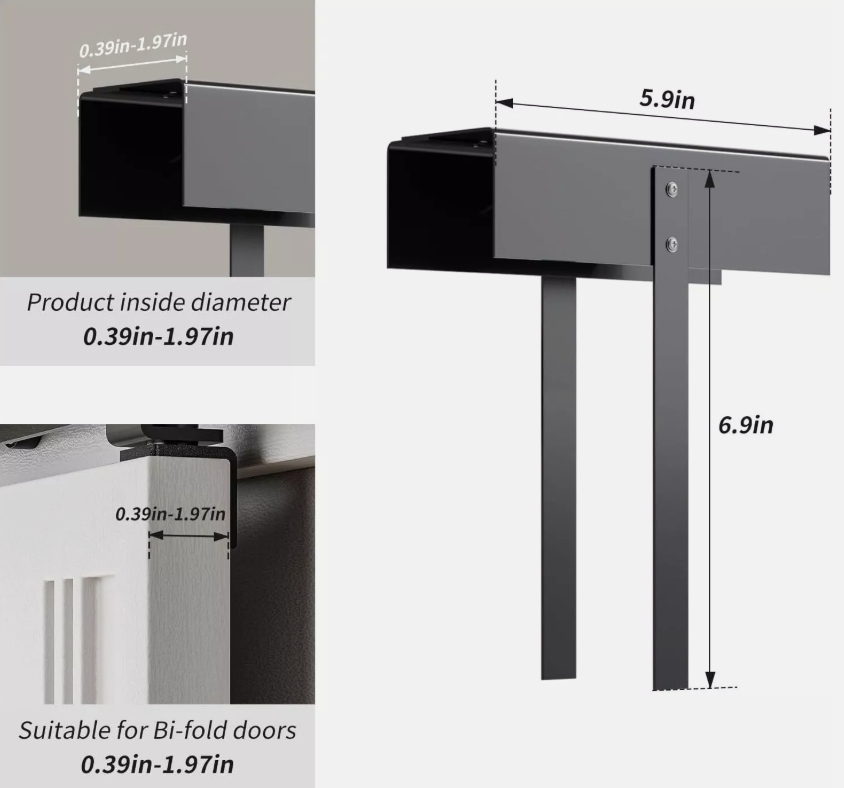 0.39in-1.97in

Product inside diameter
0.39in-1.97in

0.39in-1.97in

Suitable for Bi-fold doors
0.39in-1.97in

5.9in

6.9in