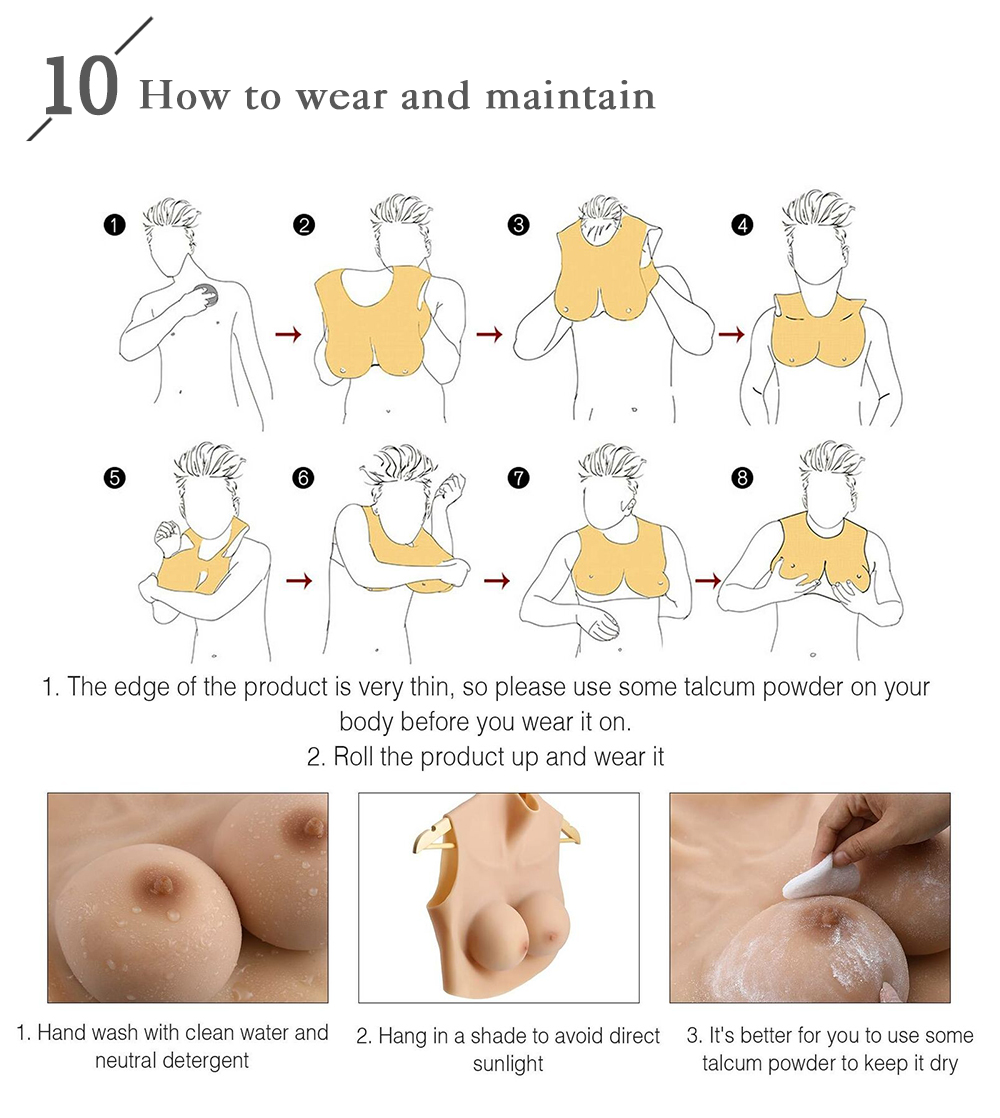 10 How to wear and maintain

1 2 3 4

5 6 7 8

1. The edge of the product is very thin, so please use some talcum powder on your body before you wear it on.
2. Roll the product up and wear it

1. Hand wash with clean water and neutral detergent

2. Hang in a shade to avoid direct sunlight

3. It's better for you to use some talcum powder to keep it dry