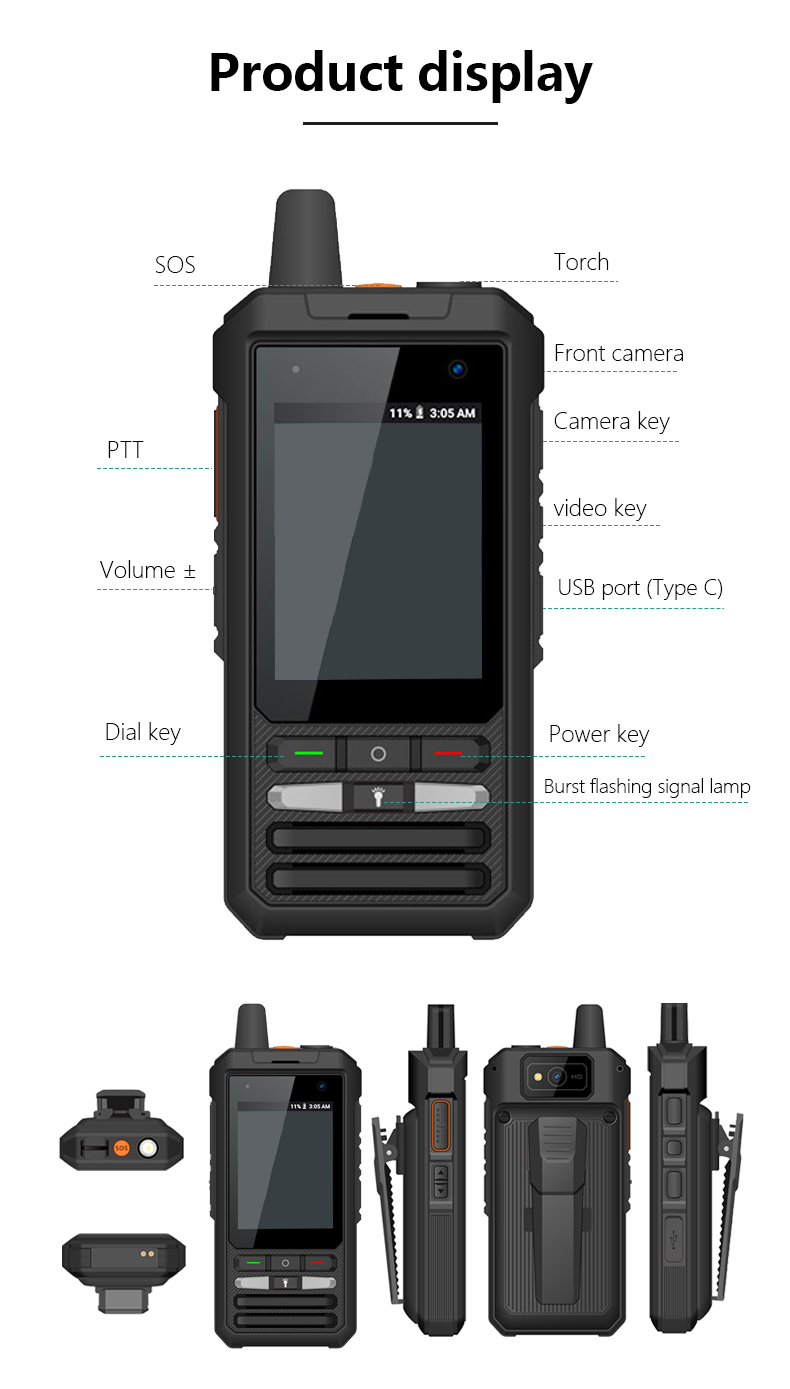 Product display

SOS

Torch

Front camera

11% 3:05 AM

Camera key

PTT

video key

Volume ±

USB port (Type C)

Dial key

Power key

Burst flashing signal lamp

SOS

11% 3:05 AM

HD