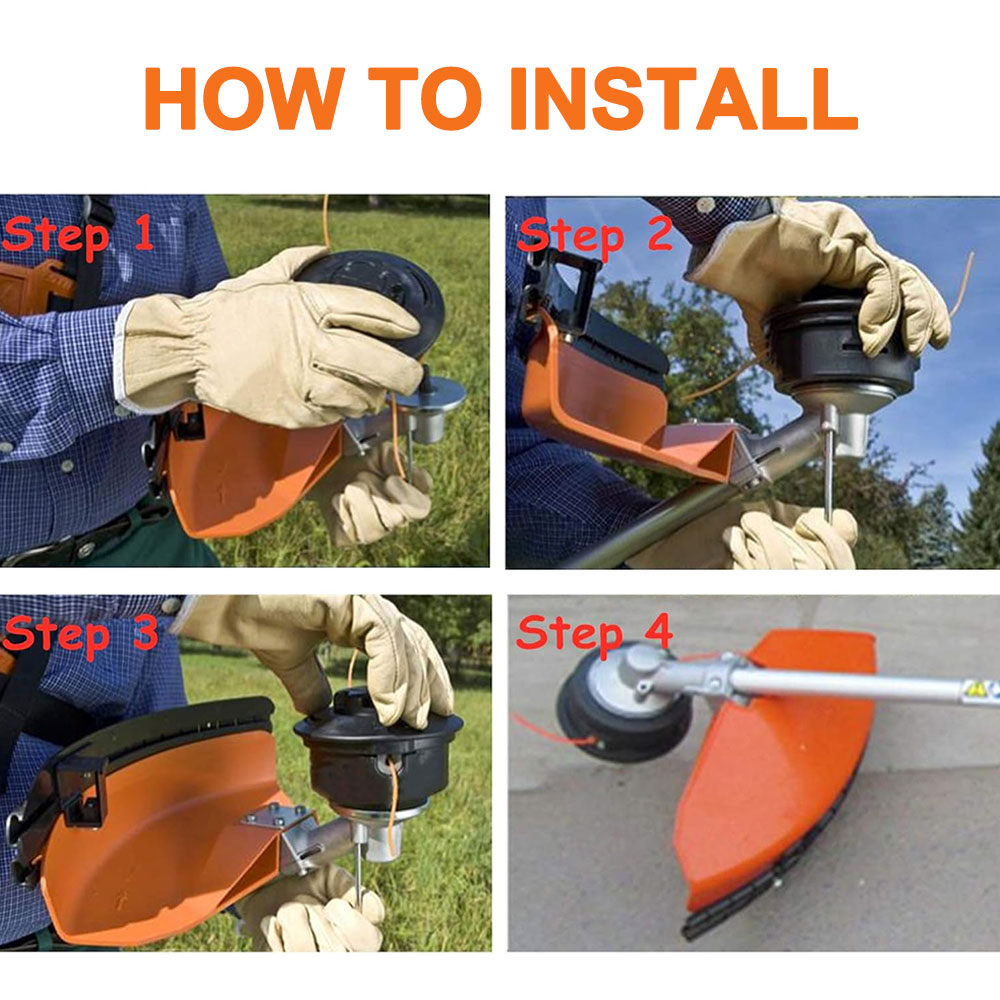 HOW TO INSTALL

Step 1

Step 2

Step 3

Step 4