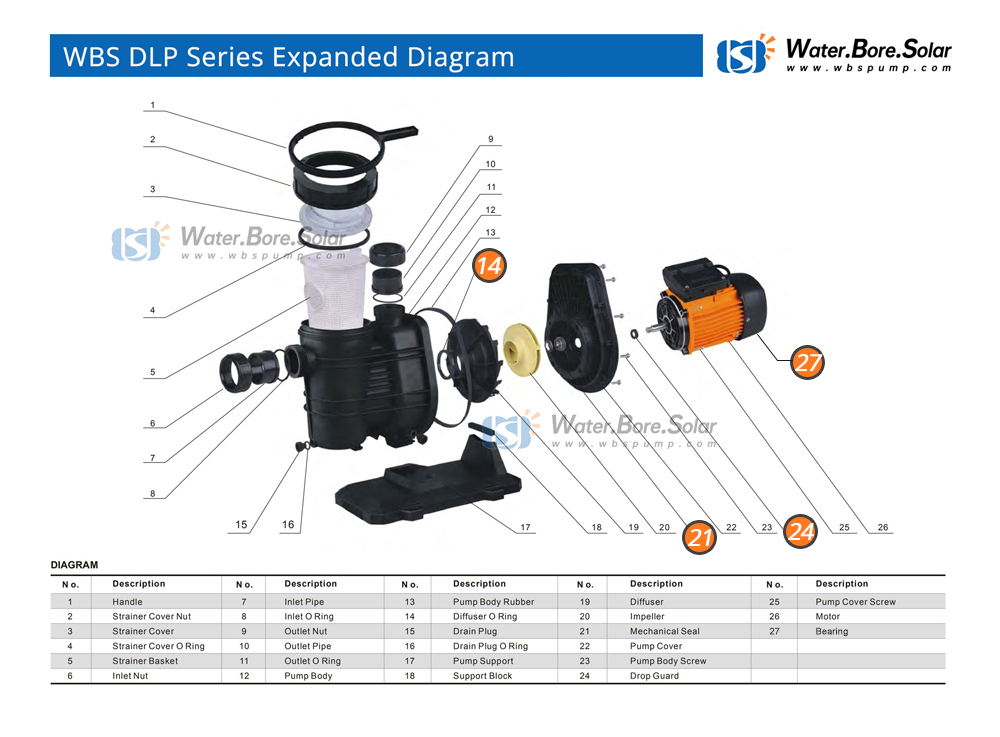 WBS DLP Series Expanded Diagram

Water.Bore.Solar
www.wbspump.com

1
2
3
4
5
6
7
8
9
10
11
12
13
14
15
16
17
18
19
20
21
22
23
24
25
26
27

Water.Bore.Solar
www.wbspump.com

Water.Bore.Solar
www.wbspump.com

DIAGRAM

| No. | Description | No. | Description | No. | Description | No. | Description | No. | Description |
|---|---|---|---|---|---|---|---|---|---|
| 1 | Handle | 7 | Inlet Pipe | 13 | Pump Body Rubber | 19 | Diffuser | 25 | Pump Cover Screw |
| 2 | Strainer Cover Nut | 8 | Inlet O Ring | 14 | Diffuser O Ring | 20 | Impeller | 26 | Motor |
| 3 | Strainer Cover | 9 | Outlet Nut | 15 | Drain Plug | 21 | Mechanical Seal | 27 | Bearing |
| 4 | Strainer Cover O Ring | 10 | Outlet Pipe | 16 | Drain Plug O Ring | 22 | Pump Cover | | |
| 5 | Strainer Basket | 11 | Outlet O Ring | 17 | Pump Support | 23 | Pump Body Screw | | |
| 6 | Inlet Nut | 12 | Pump Body | 18 | Support Block | 24 | Drop Guard | | |