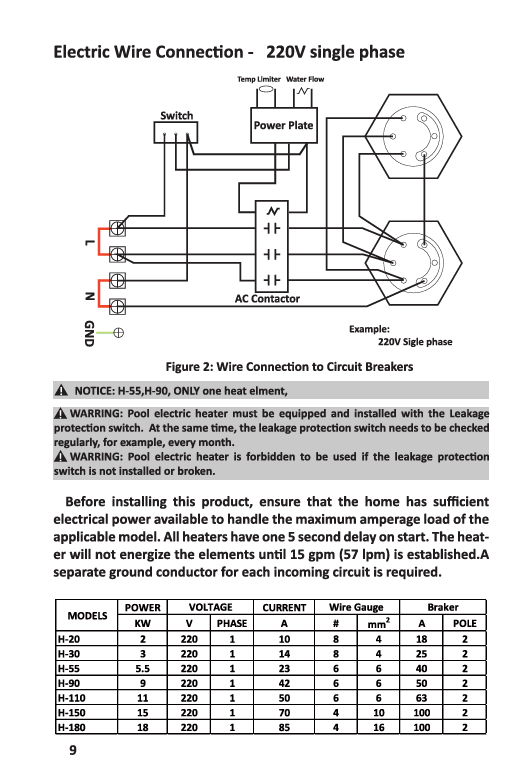 Electric Wire Connection - 220V single phase

Temp Limiter Water Flow

Switch

Power Plate

L

N

GND

AC Contactor

Example:
220V Sigle phase

Figure 2: Wire Connection to Circuit Breakers

NOTICE: H-55,H-90, ONLY one heat elment,

WARRING: Pool electric heater must be equipped and installed with the Leakage protection switch. At the same time, the leakage protection switch needs to be checked regularly, for example, every month.
WARRING: Pool electric heater is forbidden to be used if the leakage protection switch is not installed or broken.

Before installing this product, ensure that the home has sufficient electrical power available to handle the maximum amperage load of the applicable model. All heaters have one 5 second delay on start. The heater will not energize the elements until 15 gpm (57 lpm) is established.A separate ground conductor for each incoming circuit is required.

| MODELS | POWER | VOLTAGE | | CURRENT | Wire Gauge | | Braker | |
|---|---|---|---|---|---|---|---|---|
| | KW | V | PHASE | A | # | $mm^2$ | A | POLE |
| H-20 | 2 | 220 | 1 | 10 | 8 | 4 | 18 | 2 |
| H-30 | 3 | 220 | 1 | 14 | 8 | 4 | 25 | 2 |
| H-55 | 5.5 | 220 | 1 | 23 | 6 | 6 | 40 | 2 |
| H-90 | 9 | 220 | 1 | 42 | 6 | 6 | 50 | 2 |
| H-110 | 11 | 220 | 1 | 50 | 6 | 6 | 63 | 2 |
| H-150 | 15 | 220 | 1 | 70 | 4 | 10 | 100 | 2 |
| H-180 | 18 | 220 | 1 | 85 | 4 | 16 | 100 | 2 |

9