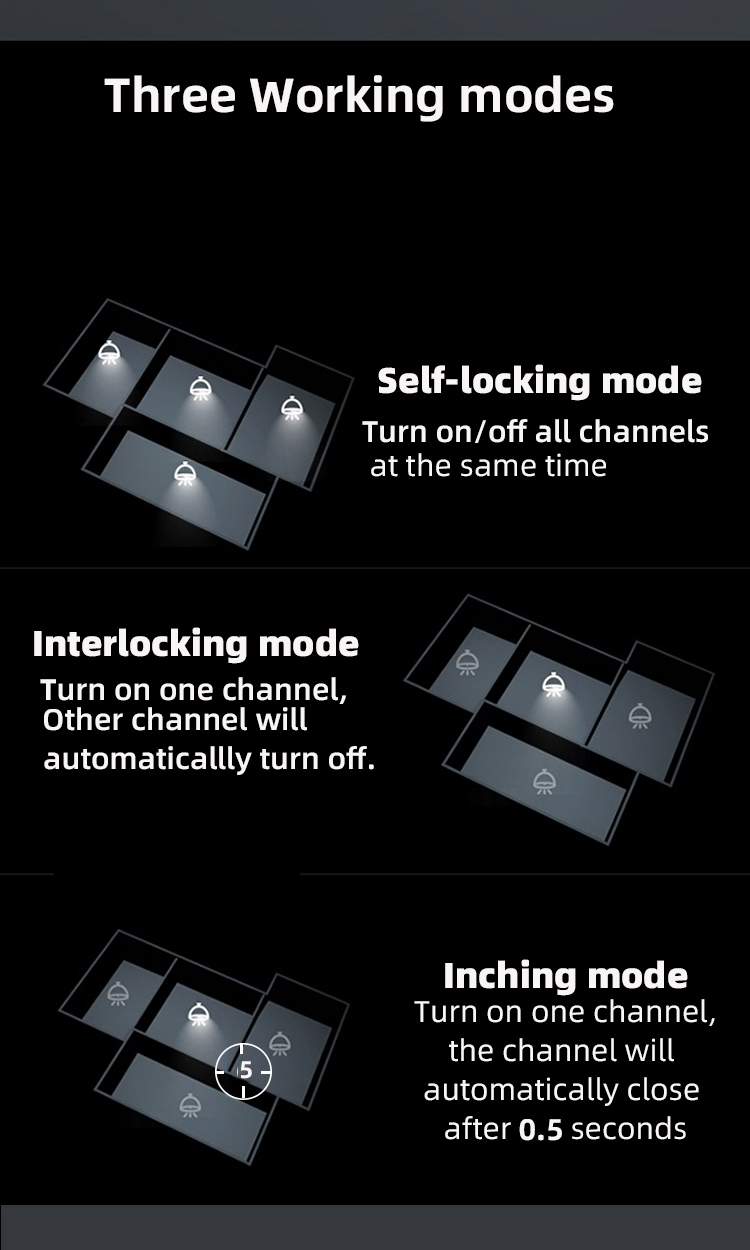 Three Working modes

Self-locking mode
Turn on/off all channels at the same time

Interlocking mode
Turn on one channel, Other channel will automaticallly turn off.

5

Inching mode
Turn on one channel, the channel will automatically close after 0.5 seconds