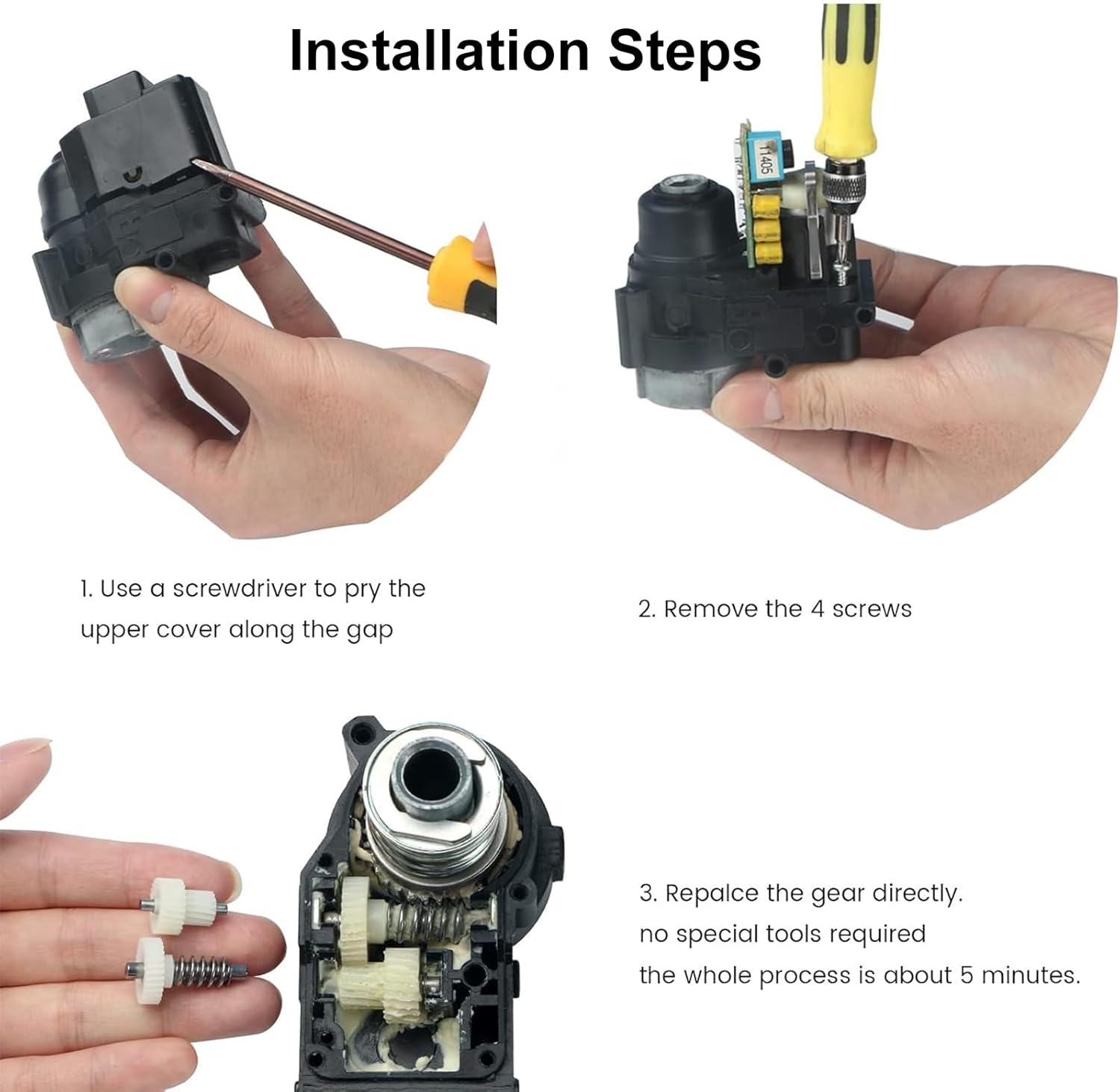 Installation Steps

11405

1. Use a screwdriver to pry the upper cover along the gap

2. Remove the 4 screws

3. Repalce the gear directly.
no special tools required
the whole process is about 5 minutes.