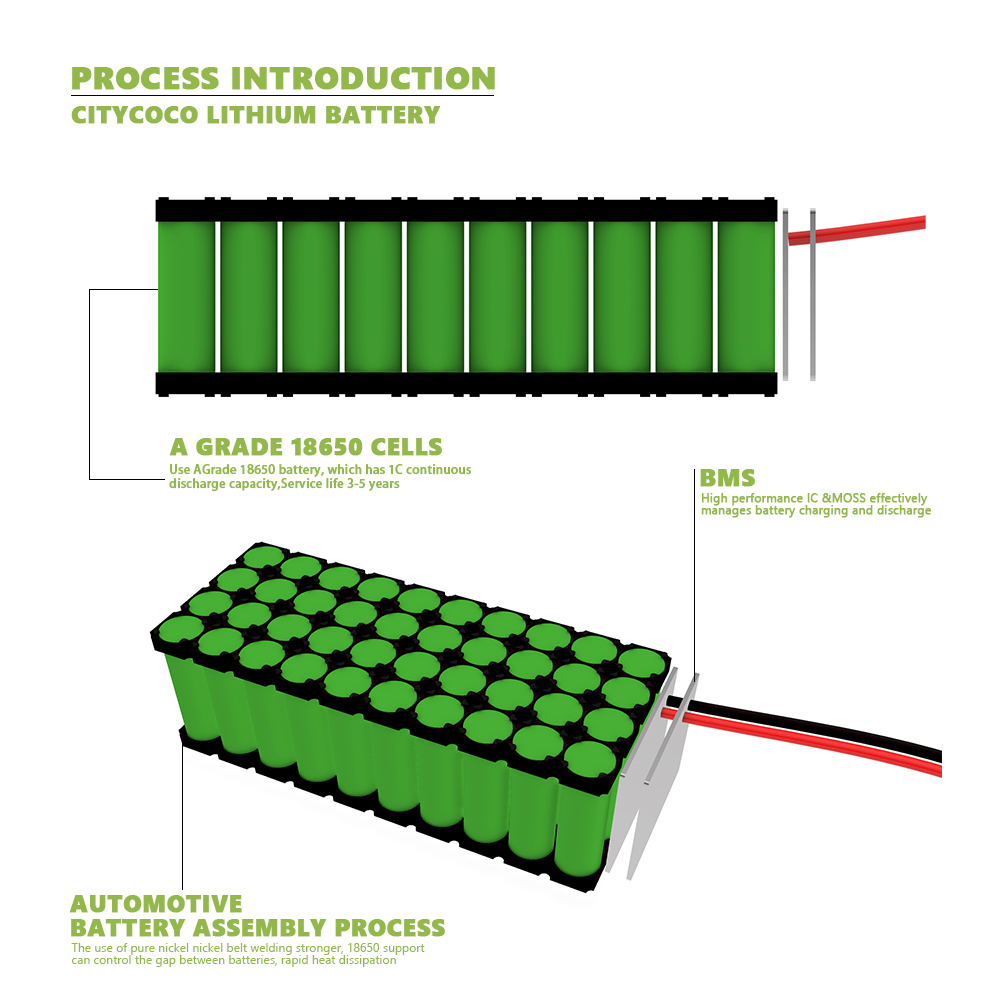 PROCESS INTRODUCTION
CITYCOCO LITHIUM BATTERY

A GRADE 18650 CELLS
Use AGrade 18650 battery, which has 1C continuous discharge capacity,Service life 3-5 years

BMS
High performance IC &MOSS effectively manages battery charging and discharge

AUTOMOTIVE
BATTERY ASSEMBLY PROCESS
The use of pure nickel nickel belt welding stronger, 18650 support can control the gap between batteries, rapid heat dissipation