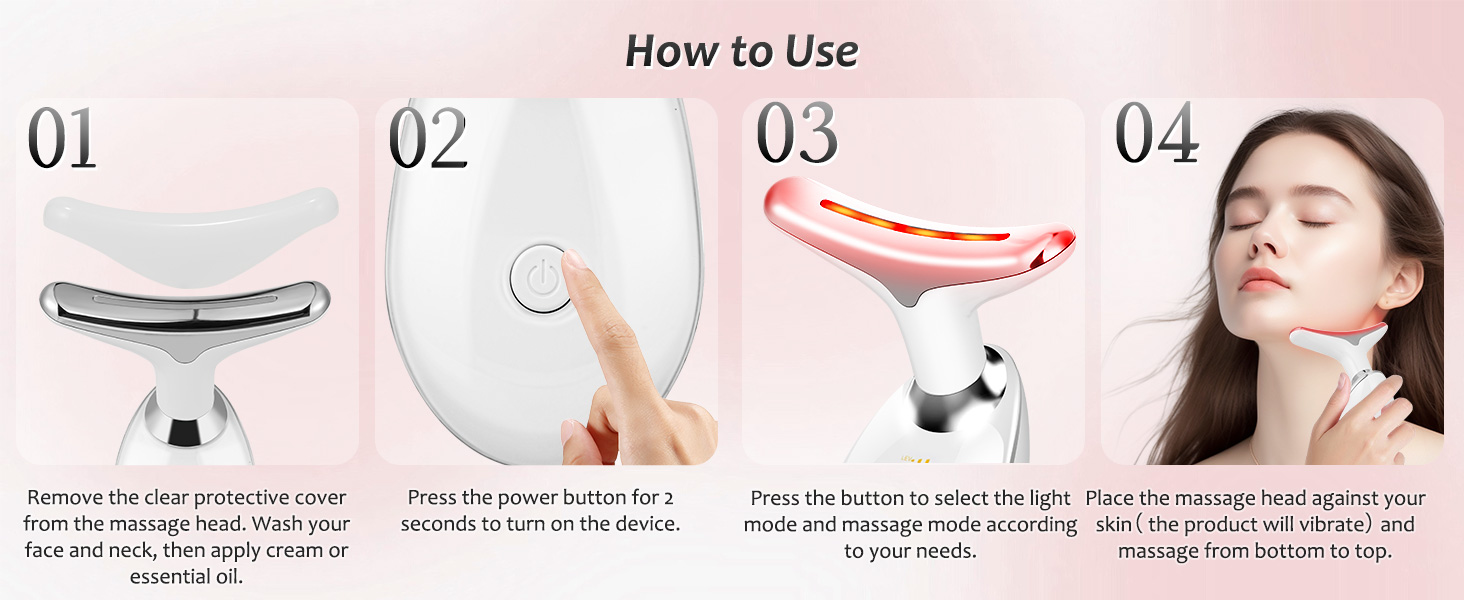 How to Use

01

Remove the clear protective cover from the massage head. Wash your face and neck, then apply cream or essential oil.

02

Press the power button for 2 seconds to turn on the device.

03

Press the button to select the light mode and massage mode according to your needs.

04

Place the massage head against your skin（the product will vibrate）and massage from bottom to top.