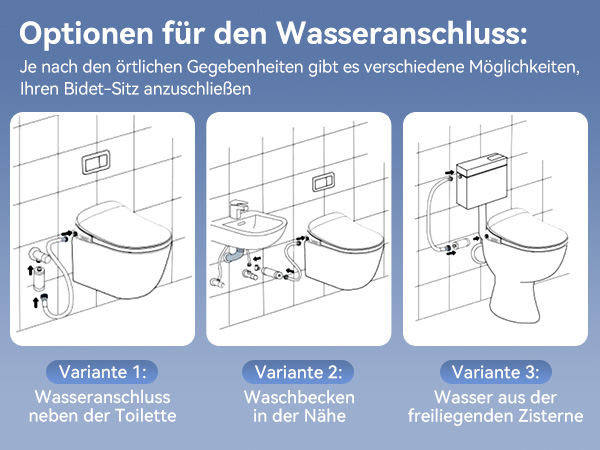 Optionen für den Wasseranschluss:

Je nach den örtlichen Gegebenheiten gibt es verschiedene Möglichkeiten, Ihren Bidet-Sitz anzuschließen

Variante 1:
Wasseranschluss neben der Toilette

Variante 2:
Waschbecken in der Nähe

Variante 3:
Wasser aus der freiliegenden Zisterne