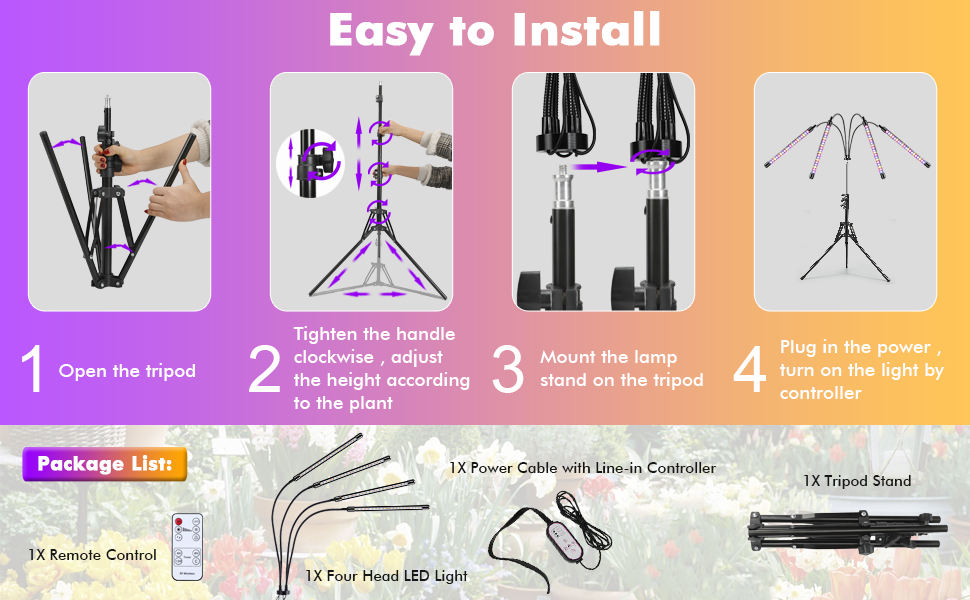 Easy to Install

1 Open the tripod

2 Tighten the handle clockwise , adjust the height according to the plant

3 Mount the lamp stand on the tripod

4 Plug in the power , turn on the light by controller

Package List:

1X Remote Control

1X Four Head LED Light

1X Power Cable with Line-in Controller

1X Tripod Stand