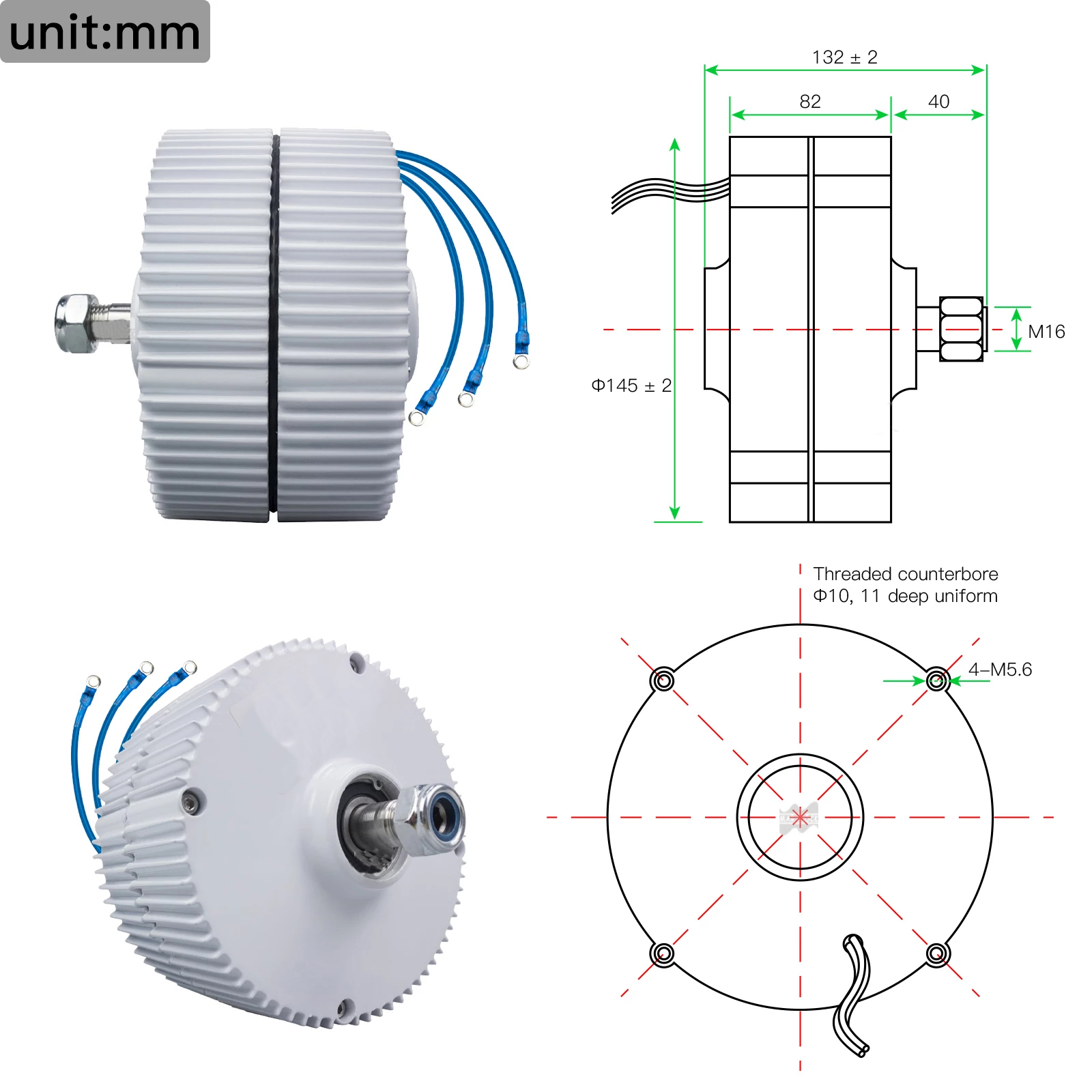 unit:mm

132 ± 2

82

40

M16

Φ145 ± 2

Threaded counterbore
Φ10, 11 deep uniform

4–M5.6