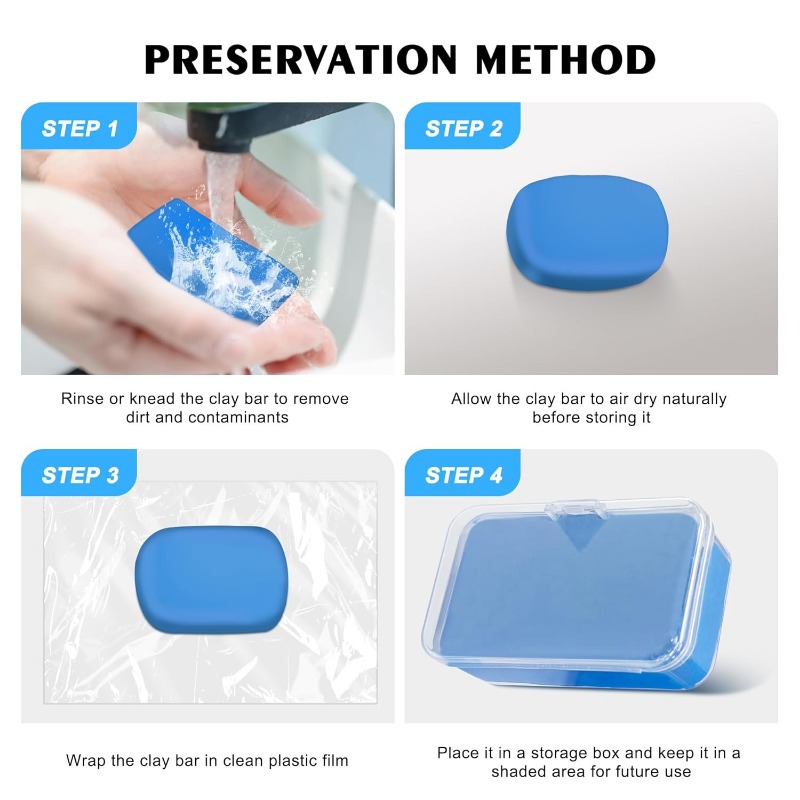 PRESERVATION METHOD

STEP 1

Rinse or knead the clay bar to remove dirt and contaminants

STEP 2

Allow the clay bar to air dry naturally before storing it

STEP 3

Wrap the clay bar in clean plastic film

STEP 4

Place it in a storage box and keep it in a shaded area for future use