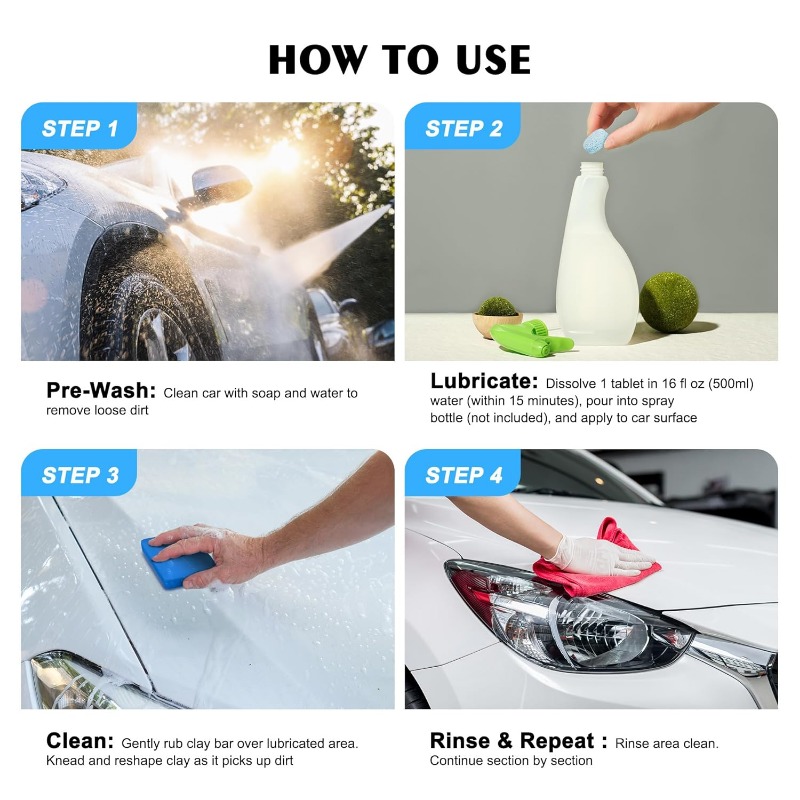 HOW TO USE

STEP 1

Pre-Wash: Clean car with soap and water to remove loose dirt

STEP 2

Lubricate: Dissolve 1 tablet in 16 fl oz (500ml) water (within 15 minutes), pour into spray bottle (not included), and apply to car surface

STEP 3

Clean: Gently rub clay bar over lubricated area. Knead and reshape clay as it picks up dirt

STEP 4

Rinse & Repeat : Rinse area clean. Continue section by section