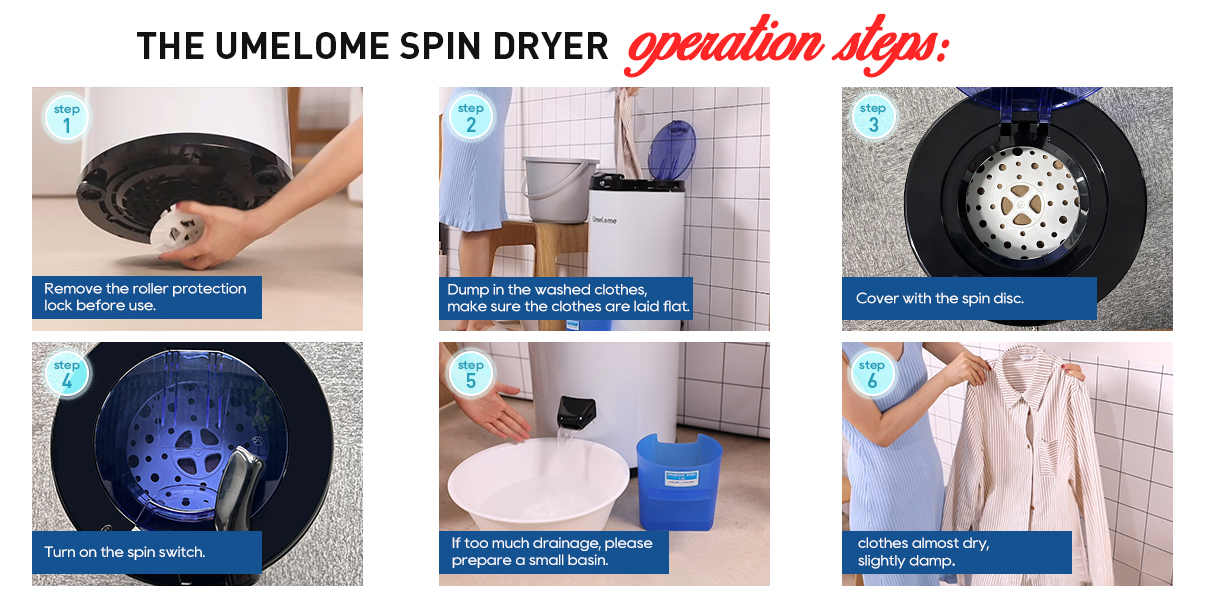 THE UMELOME SPIN DRYER operation steps:

step 1
Remove the roller protection lock before use.

step 2
Umelome
Dump in the washed clothes, make sure the clothes are laid flat.

step 3
Cover with the spin disc.

step 4
Turn on the spin switch.

step 5
If too much drainage, please prepare a small basin.

step 6
clothes almost dry, slightly damp.