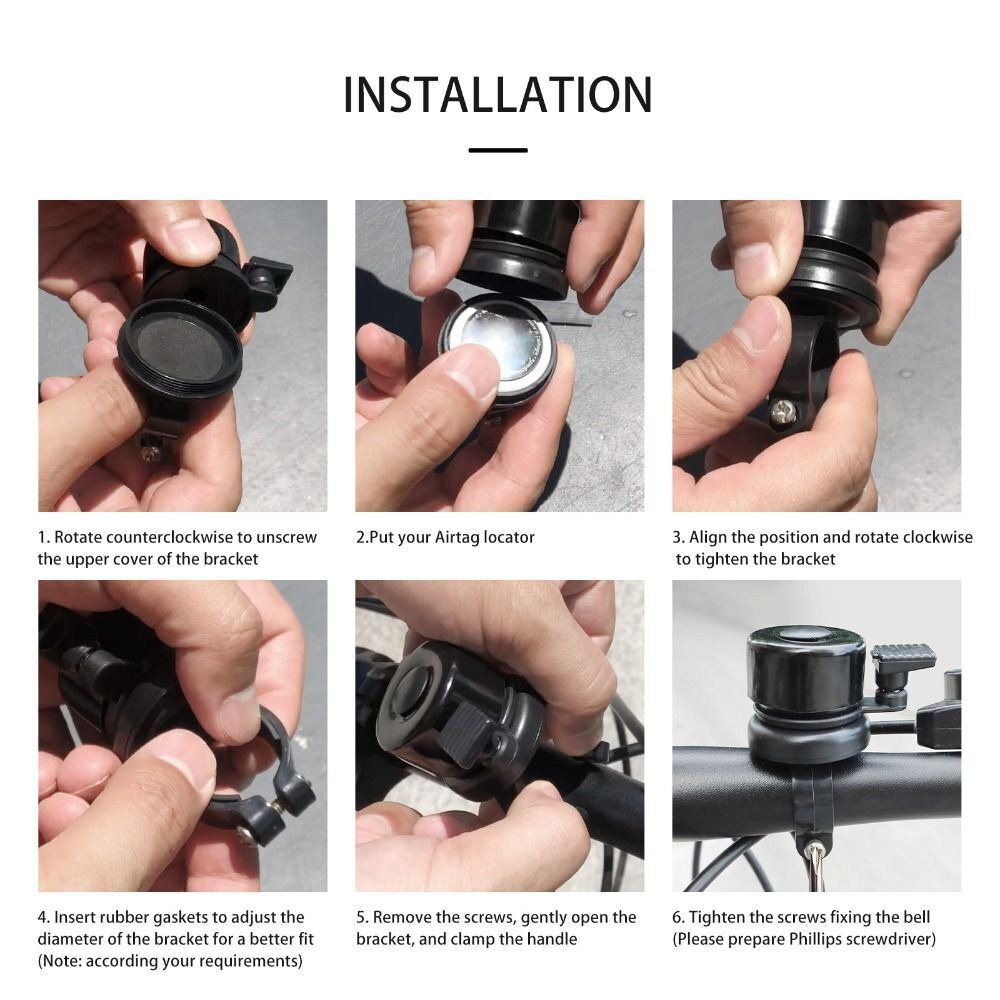 INSTALLATION

1. Rotate counterclockwise to unscrew the upper cover of the bracket

2.Put your Airtag locator

3. Align the position and rotate clockwise to tighten the bracket

4. Insert rubber gaskets to adjust the diameter of the bracket for a better fit (Note: according your requirements)

5. Remove the screws, gently open the bracket, and clamp the handle

6. Tighten the screws fixing the bell (Please prepare Phillips screwdriver)