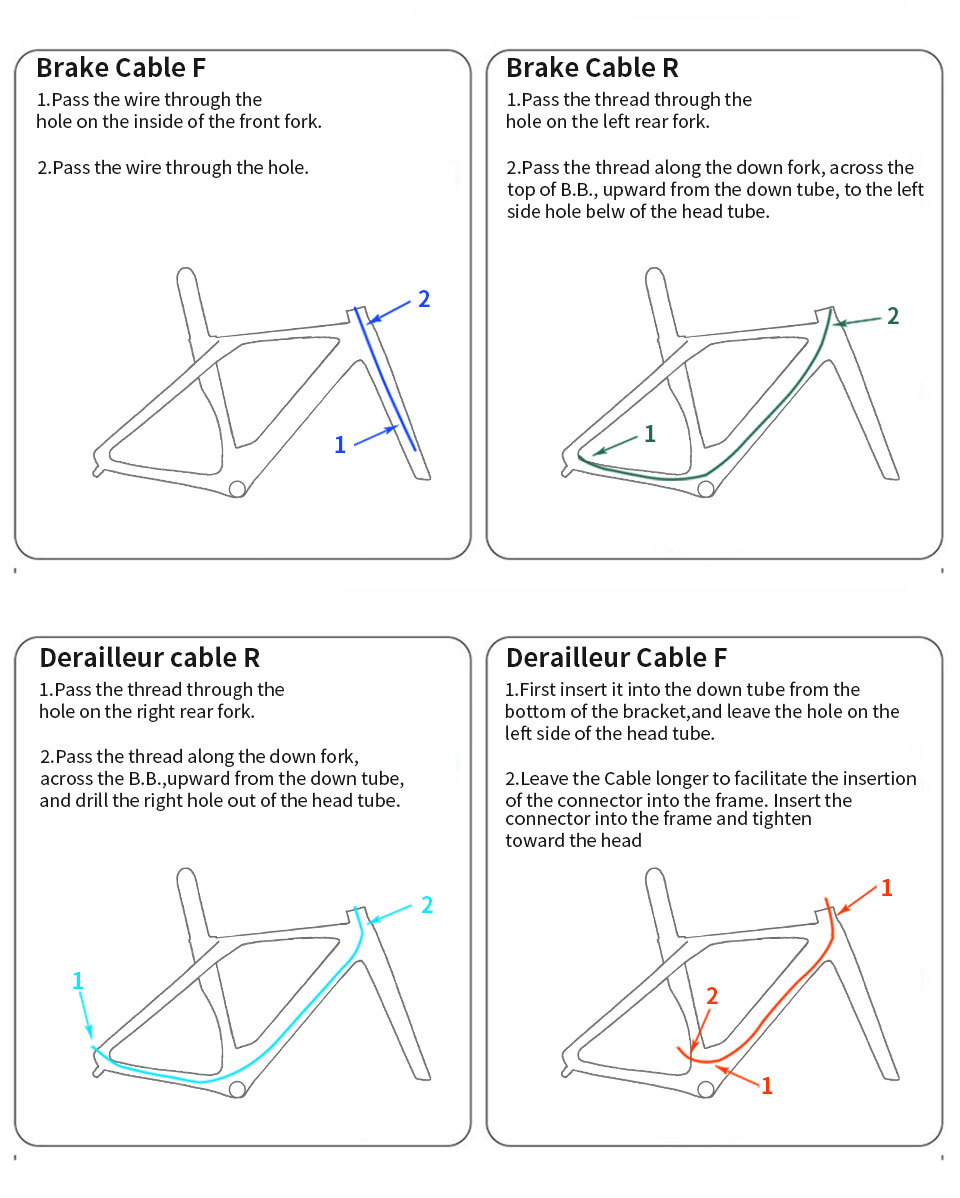 Brake Cable F

1.Pass the wire through the hole on the inside of the front fork.

2.Pass the wire through the hole.

2

1

Brake Cable R

1.Pass the thread through the hole on the left rear fork.

2.Pass the thread along the down fork, across the top of B.B., upward from the down tube, to the left side hole belw of the head tube.

2

1

Derailleur cable R

1.Pass the thread through the hole on the right rear fork.

2.Pass the thread along the down fork, across the B.B.,upward from the down tube, and drill the right hole out of the head tube.

2

1

Derailleur Cable F

1.First insert it into the down tube from the bottom of the bracket,and leave the hole on the left side of the head tube.

2.Leave the Cable longer to facilitate the insertion of the connector into the frame. Insert the connector into the frame and tighten toward the head

1

2

1