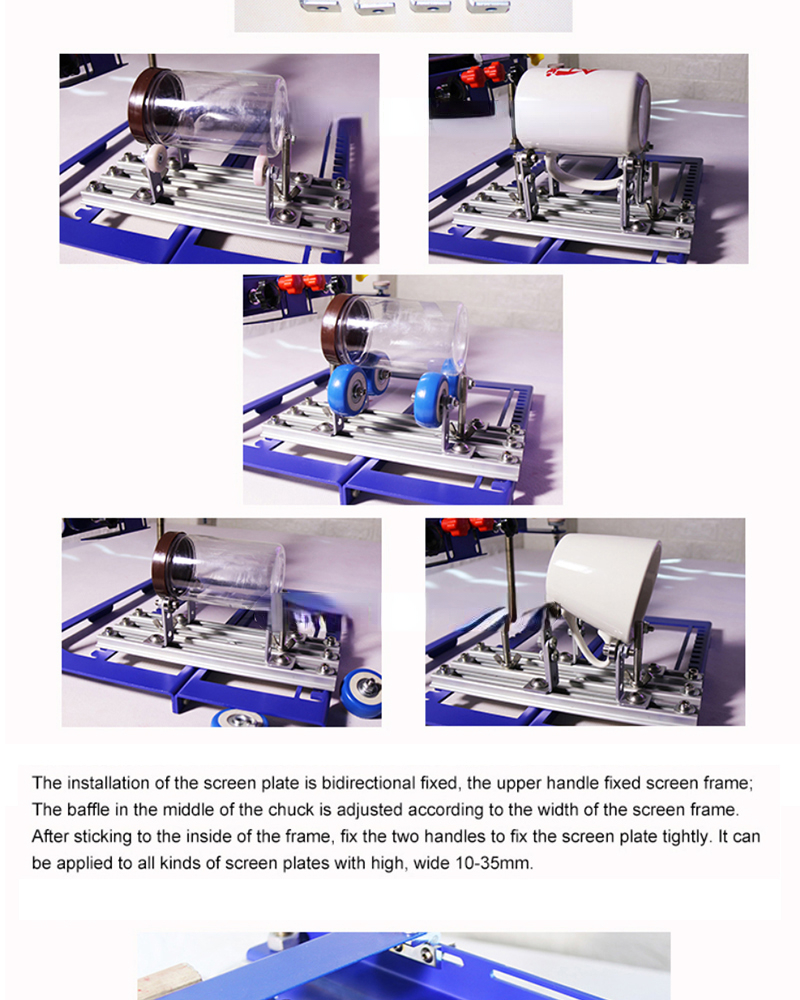 The installation of the screen plate is bidirectional fixed, the upper handle fixed screen frame; The baffle in the middle of the chuck is adjusted according to the width of the screen frame. After sticking to the inside of the frame, fix the two handles to fix the screen plate tightly. It can be applied to all kinds of screen plates with high, wide 10-35mm.