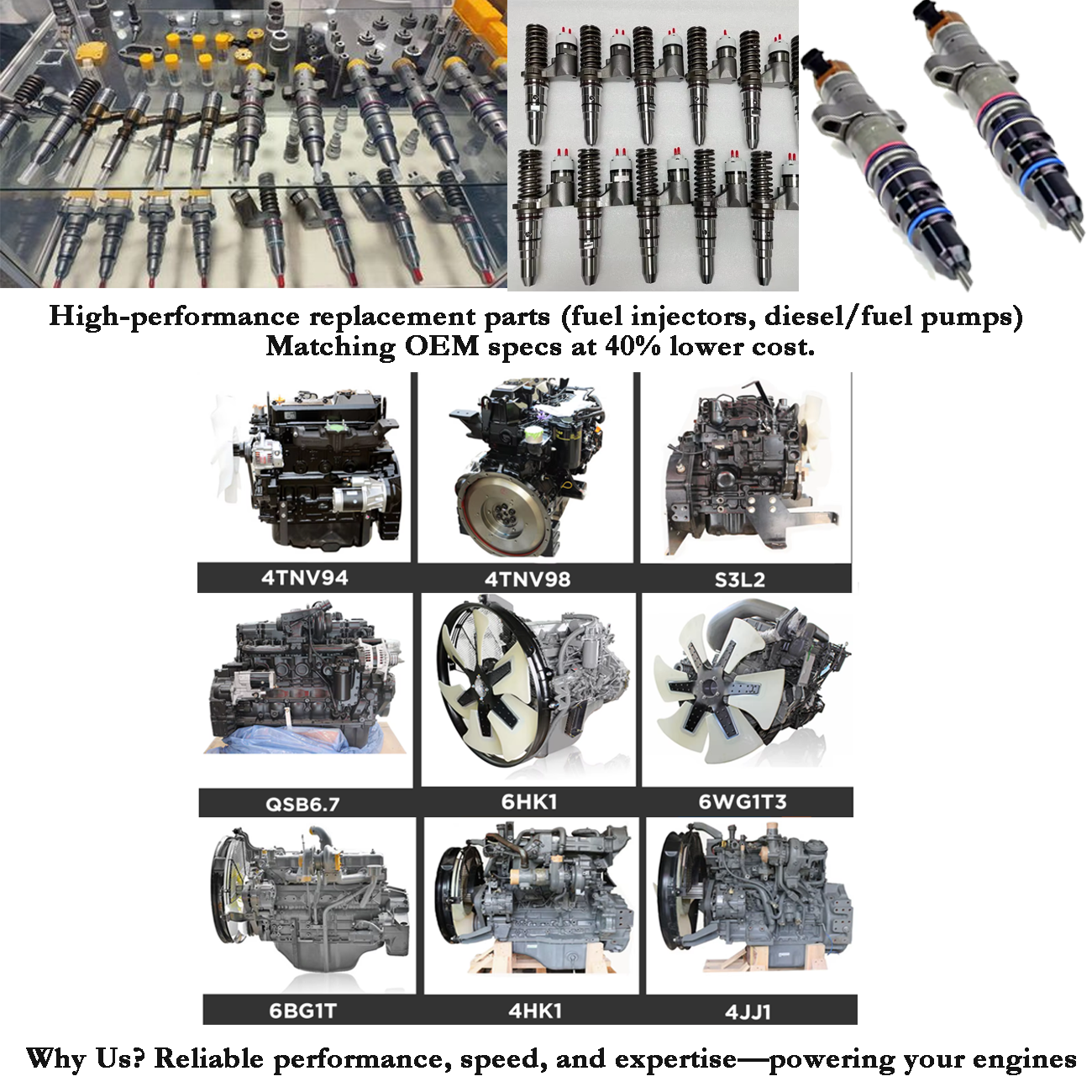 High-performance replacement parts (fuel injectors, diesel/fuel pumps)
Matching OEM specs at 40% lower cost.

4TNV94

4TNV98

S3L2

QSB6.7

6HK1

6WG1T3

6BG1T

4HK1

4JJ1

Why Us? Reliable performance, speed, and expertise—powering your engines