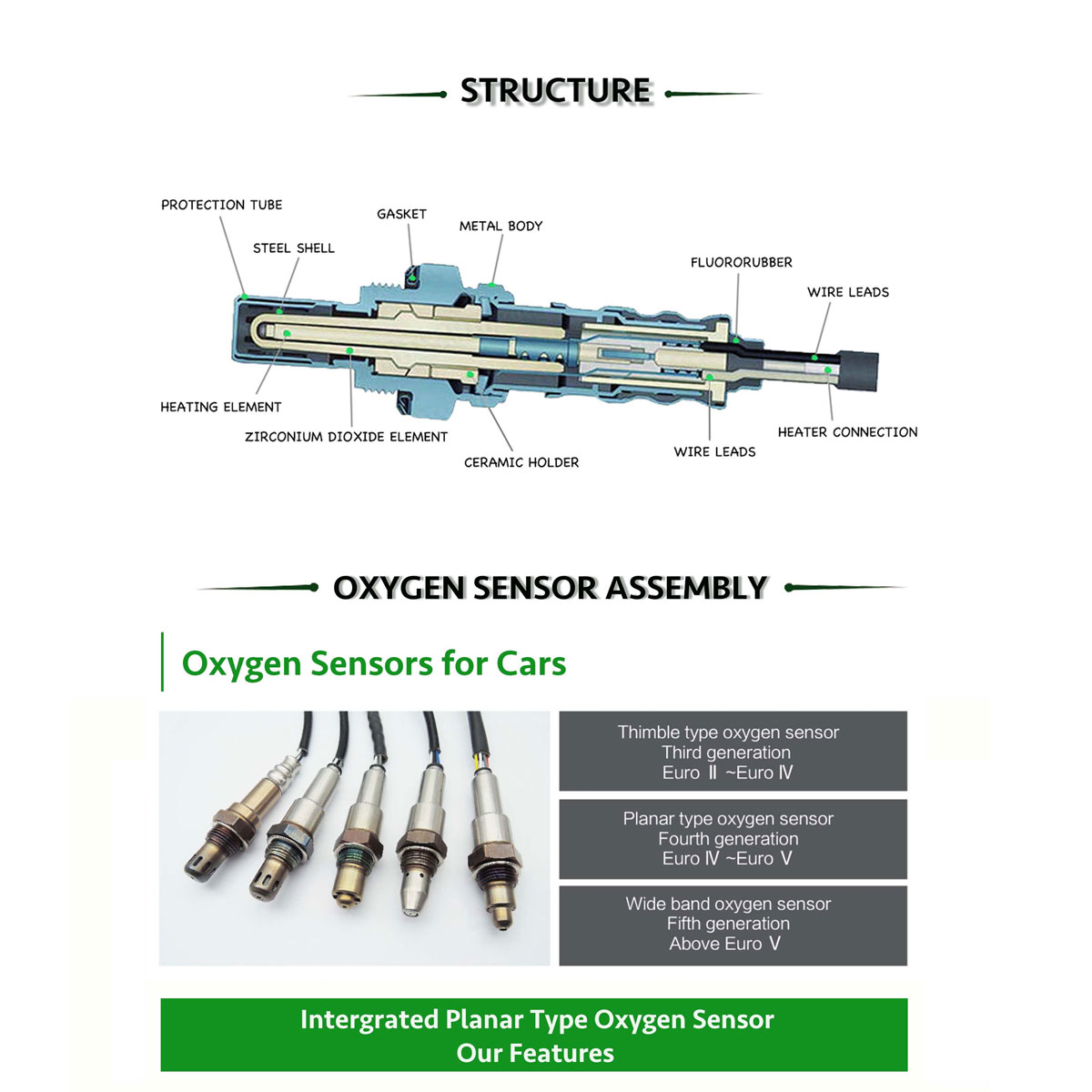 STRUCTURE

PROTECTION TUBE

GASKET

METAL BODY

STEEL SHELL

FLUORORUBBER

WIRE LEADS

HEATING ELEMENT

ZIRCONIUM DIOXIDE ELEMENT

CERAMIC HOLDER

WIRE LEADS

HEATER CONNECTION

OXYGEN SENSOR ASSEMBLY

Oxygen Sensors for Cars

Thimble type oxygen sensor
Third generation
Euro Ⅱ ~Euro Ⅳ

Planar type oxygen sensor
Fourth generation
Euro Ⅳ ~Euro Ⅴ

Wide band oxygen sensor
Fifth generation
Above Euro Ⅴ

Intergrated Planar Type Oxygen Sensor
Our Features