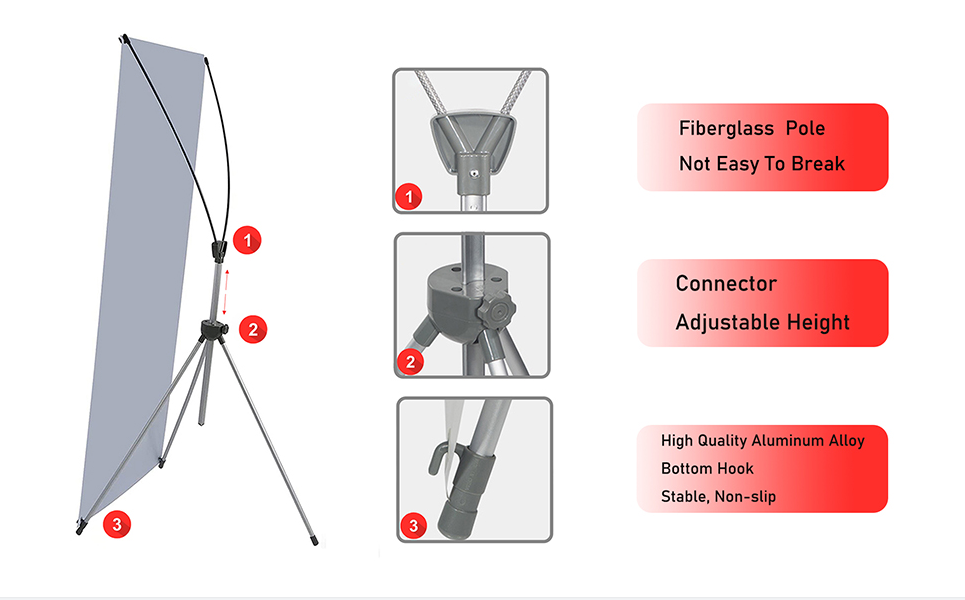 1
2
3

1

2

3

Fiberglass Pole
Not Easy To Break

Connector
Adjustable Height

High Quality Aluminum Alloy
Bottom Hook
Stable, Non-slip