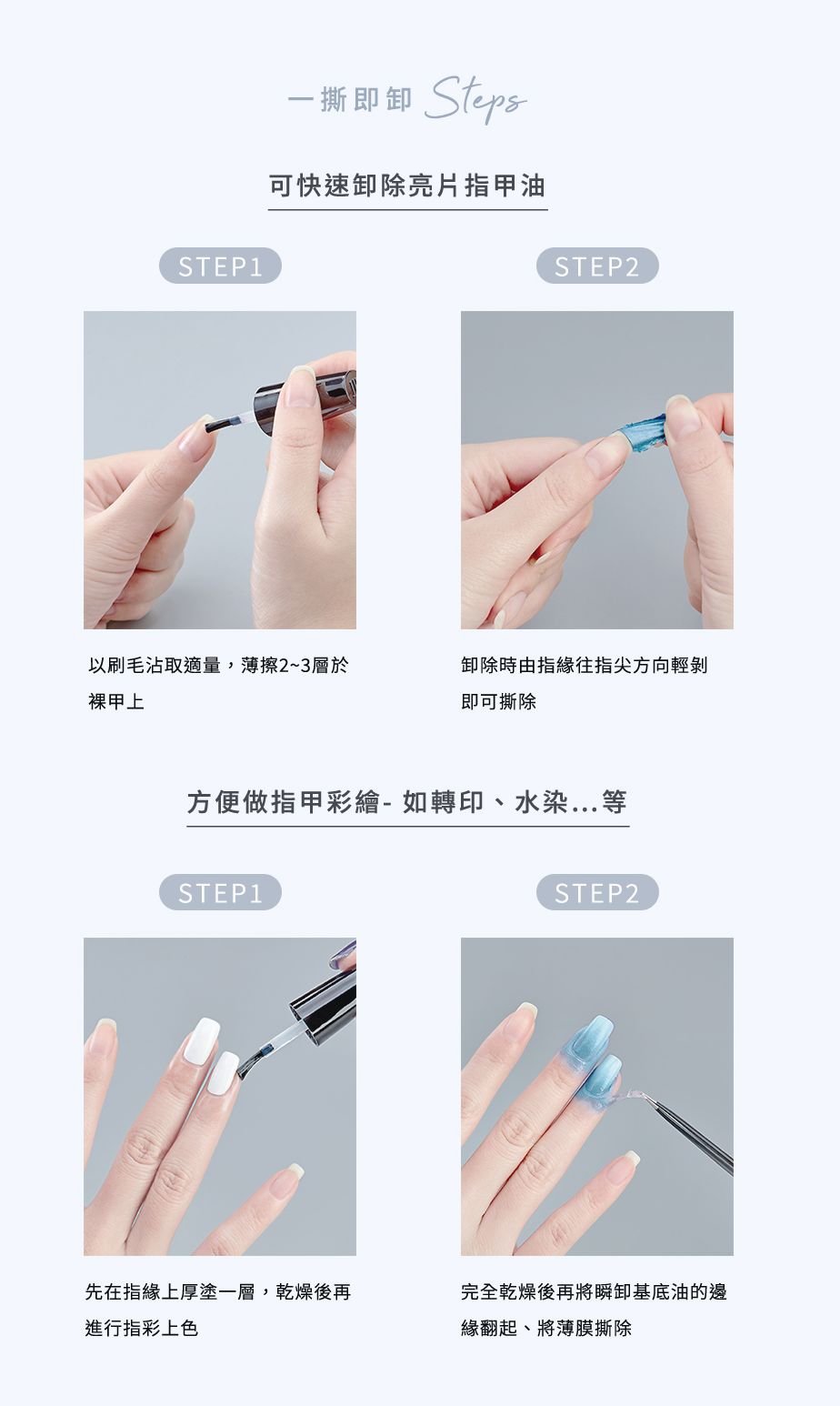 一撕即卸 Steps

可快速卸除亮片指甲油

STEP1

以刷毛沾取適量，薄擦2~3層於裸甲上

STEP2

卸除時由指緣往指尖方向輕剝即可撕除

方便做指甲彩繪- 如轉印、水染...等

STEP1

先在指緣上厚塗一層，乾燥後再進行指彩上色

STEP2

完全乾燥後再將瞬卸基底油的邊緣翻起、將薄膜撕除