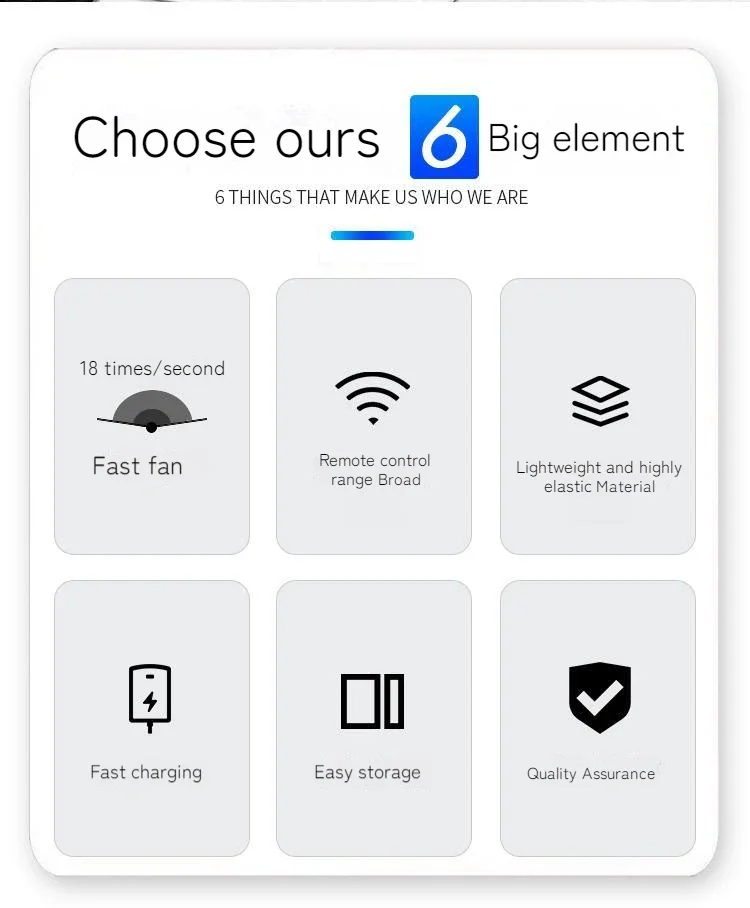 Choose ours 6 Big element

6 THINGS THAT MAKE US WHO WE ARE

18 times/second

Fast fan

Remote control range Broad

Lightweight and highly elastic Material

Fast charging

Easy storage

Quality Assurance