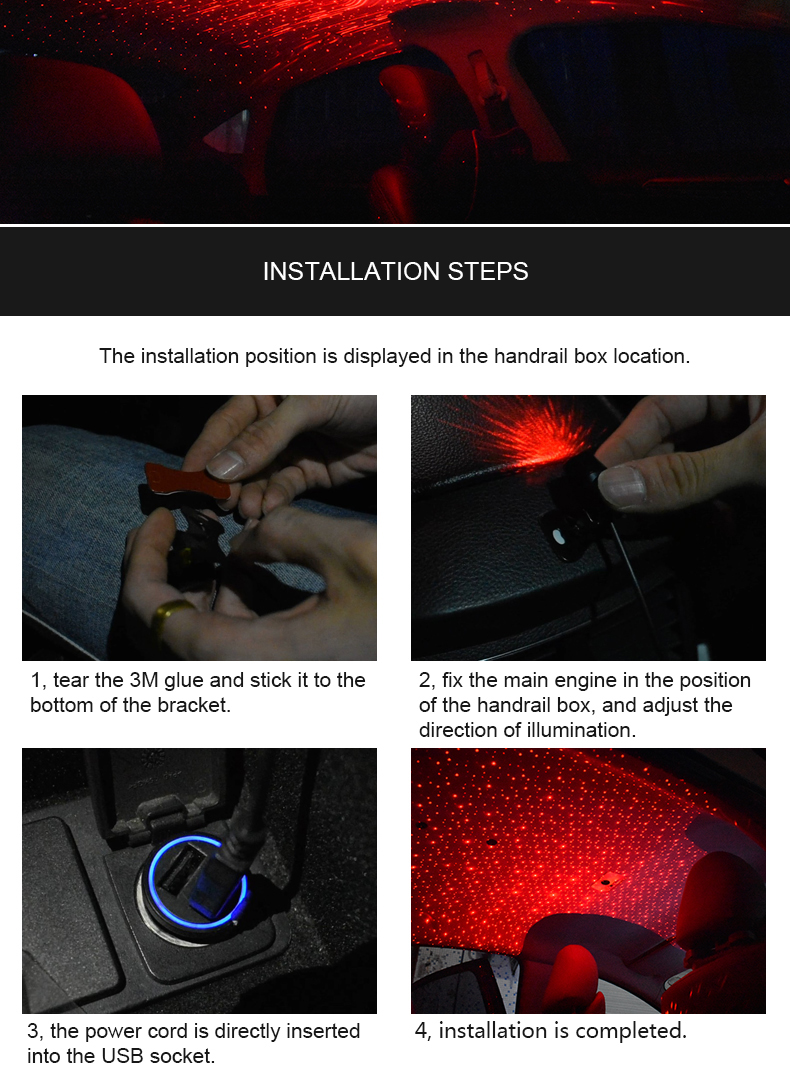 INSTALLATION STEPS

The installation position is displayed in the handrail box location.

1, tear the 3M glue and stick it to the bottom of the bracket.

2, fix the main engine in the position of the handrail box, and adjust the direction of illumination.

3, the power cord is directly inserted into the USB socket.

4, installation is completed.