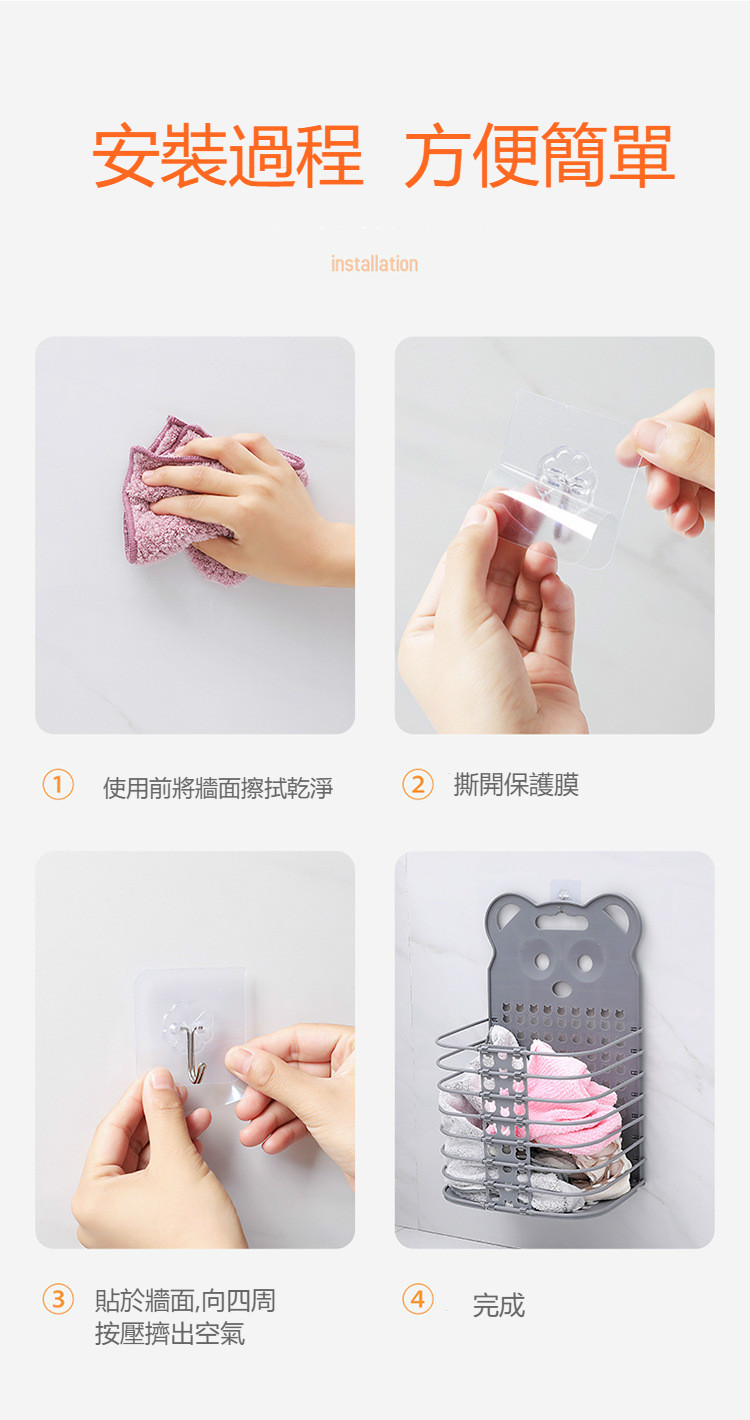 安裝過程 方便簡單

installation

① 使用前將牆面擦拭乾淨

② 撕開保護膜

③ 貼於牆面,向四周按壓擠出空氣

④ 完成