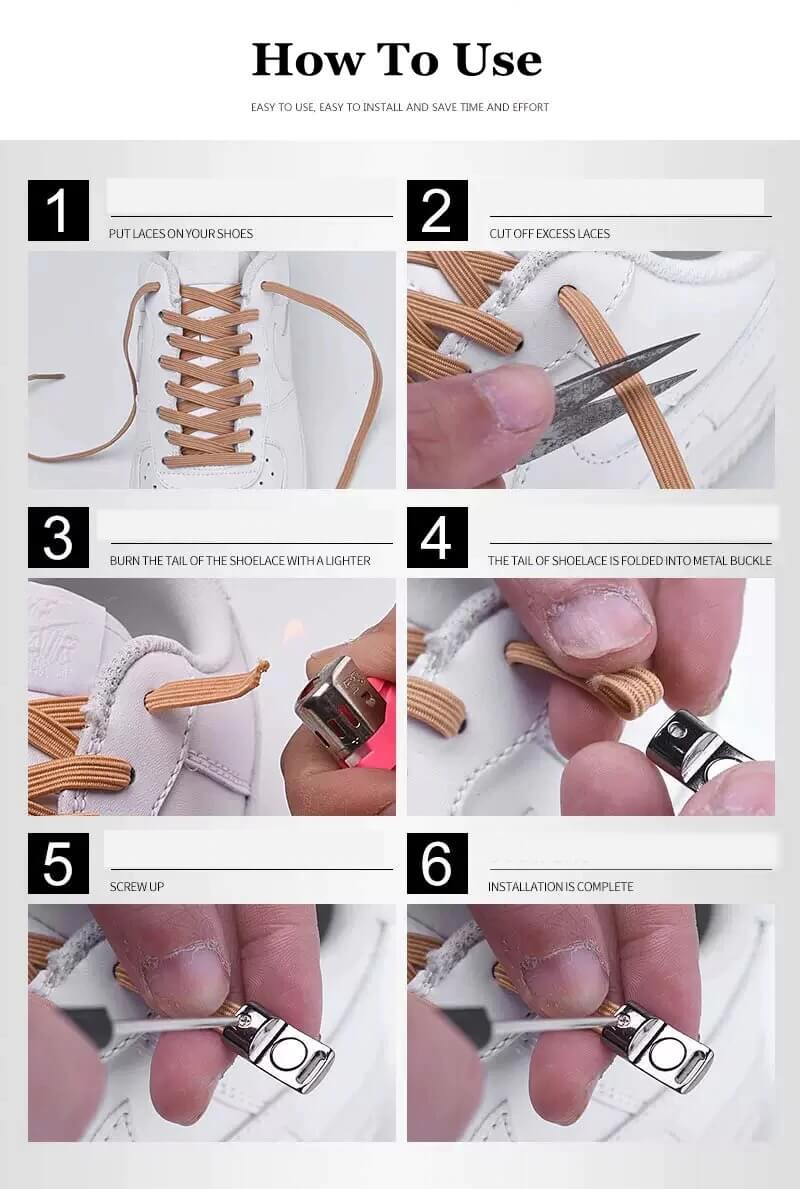 How To Use

EASY TO USE, EASY TO INSTALL AND SAVE TIME AND EFFORT

1
PUT LACES ON YOUR SHOES

2
CUT OFF EXCESS LACES

3
BURN THE TAIL OF THE SHOELACE WITH A LIGHTER

4
THE TAIL OF SHOELACE IS FOLDED INTO METAL BUCKLE

5
SCREW UP

6
INSTALLATION IS COMPLETE