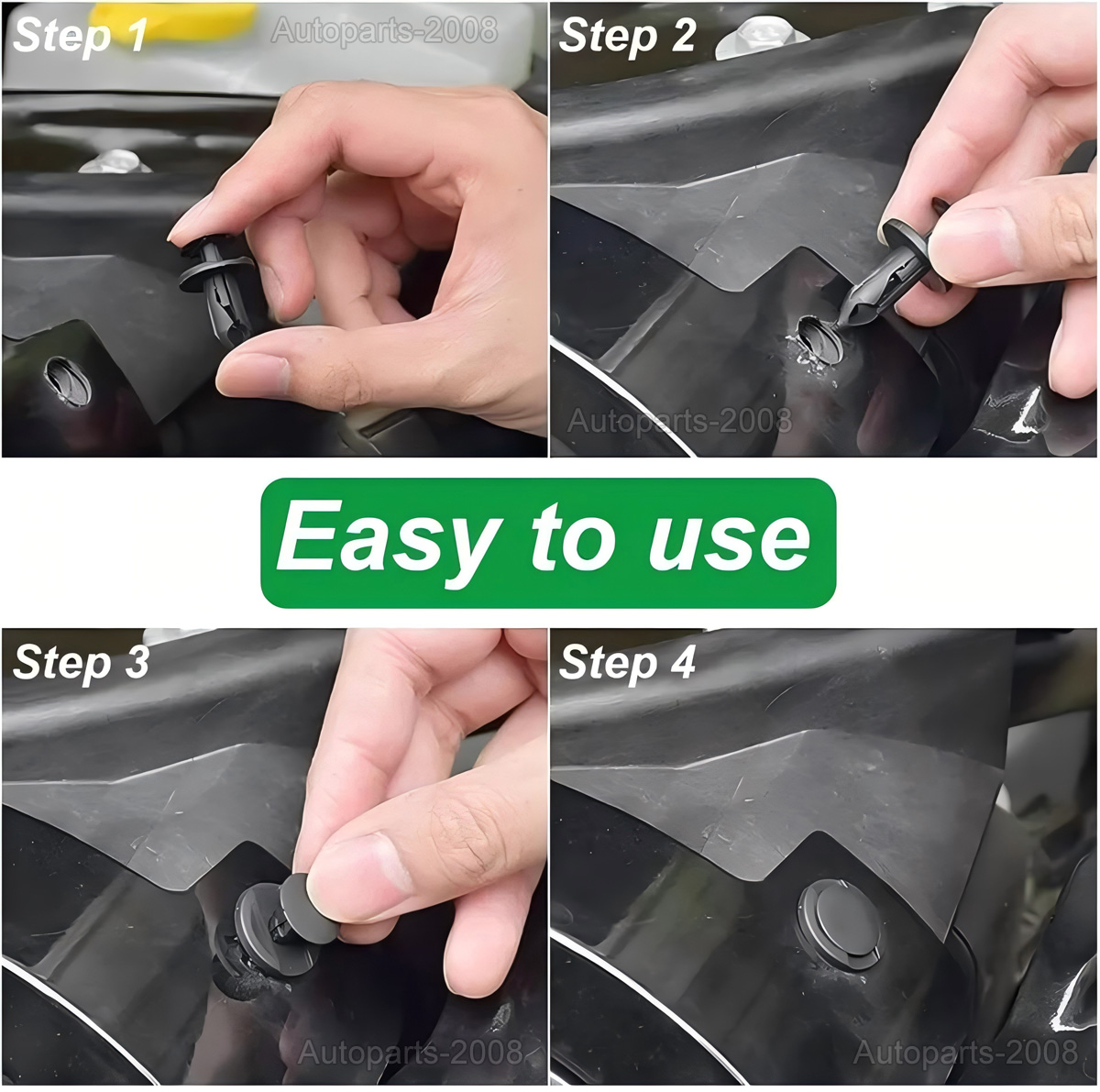 Step 1
Autoparts-2008

Step 2
Autoparts-2008

Easy to use

Step 3
Autoparts-2008

Step 4
Autoparts-2008