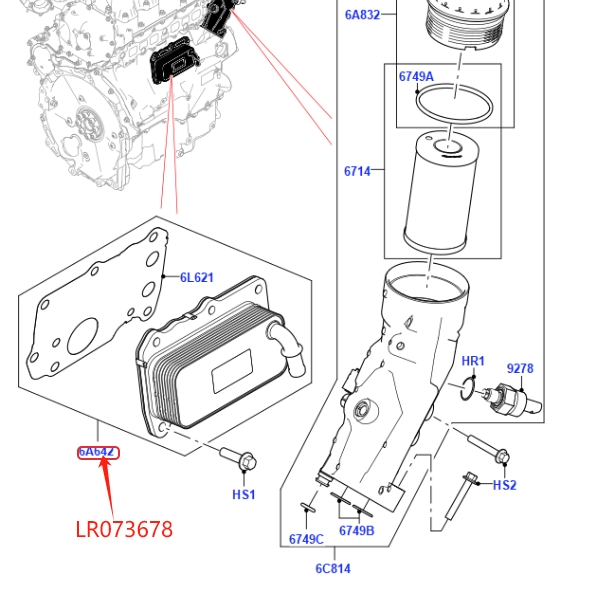 6A832
6749A
6714
6L621
HR1
9278
6A642
HS1
HS2
LR073678
6749C
6749B
6C814