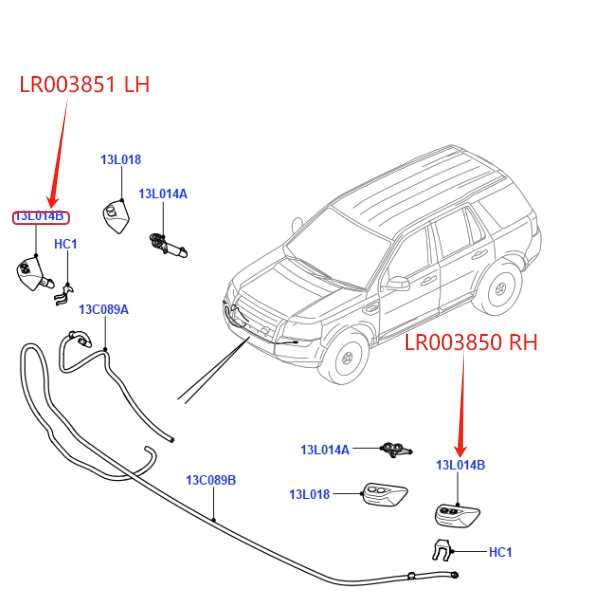 LR003851 LH

13L018

13L014A

13L014B

HC1

13C089A

LR003850 RH

13L014A

13L014B

13C089B

13L018

HC1