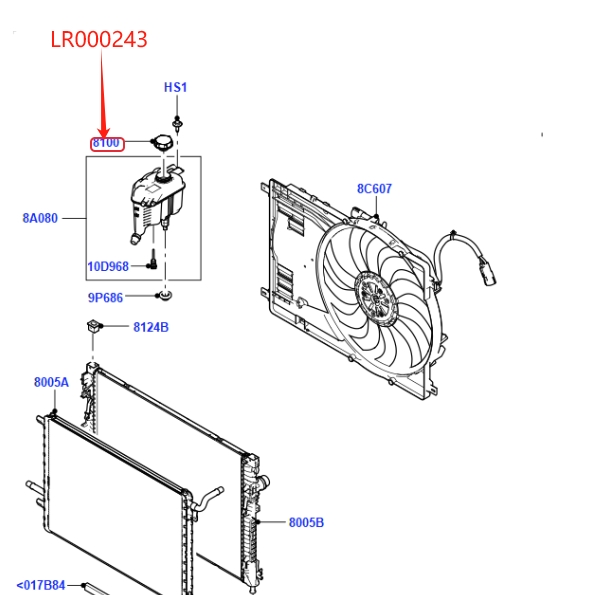 LR000243

HS1

8100

8A080

10D968

9P686

8C607

8124B

8005A

8005B

<017B84