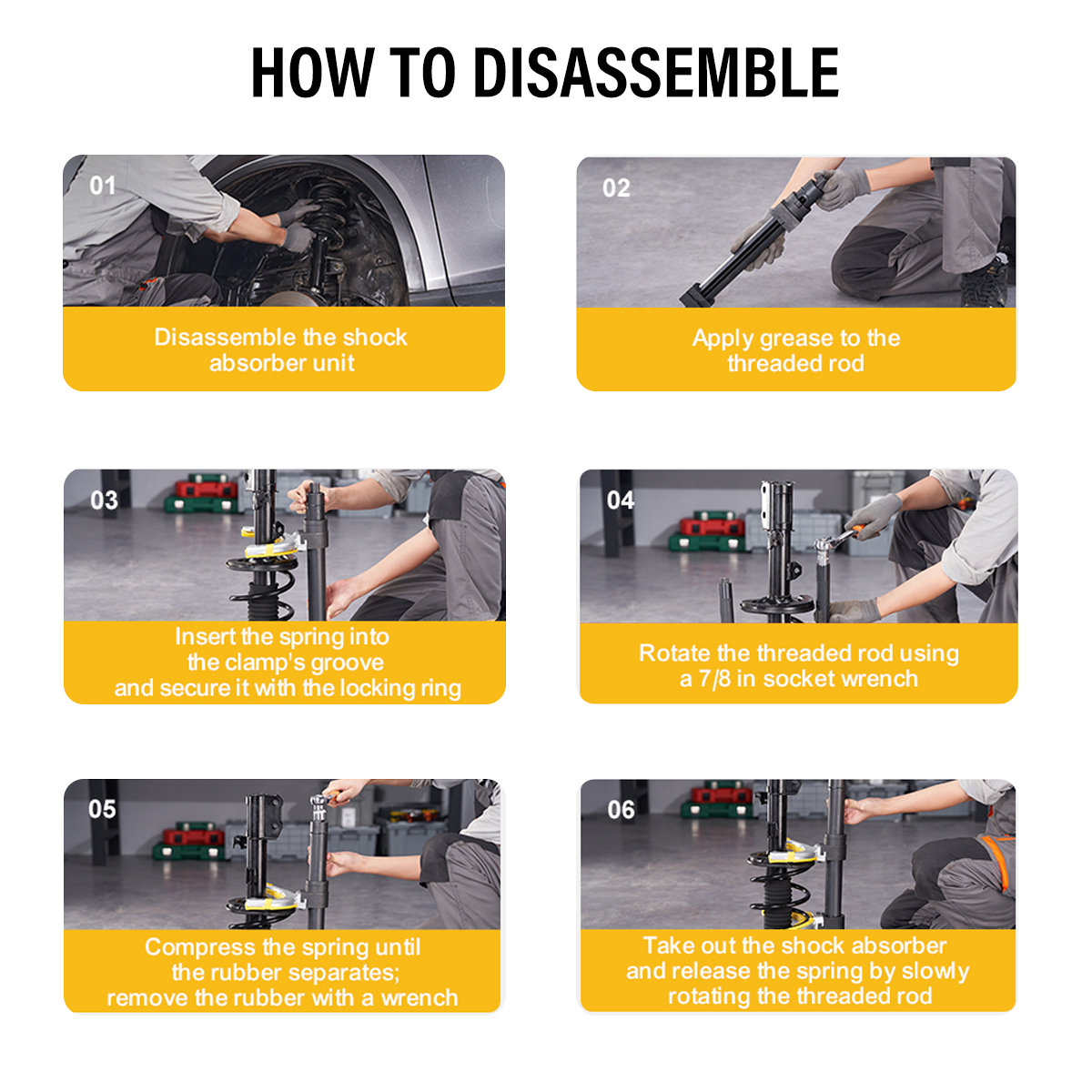 HOW TO DISASSEMBLE

01

Disassemble the shock absorber unit

02

Apply grease to the threaded rod

03

Insert the spring into the clamp's groove and secure it with the locking ring

04

Rotate the threaded rod using a 7/8 in socket wrench

05

Compress the spring until the rubber separates; remove the rubber with a wrench

06

Take out the shock absorber and release the spring by slowly rotating the threaded rod