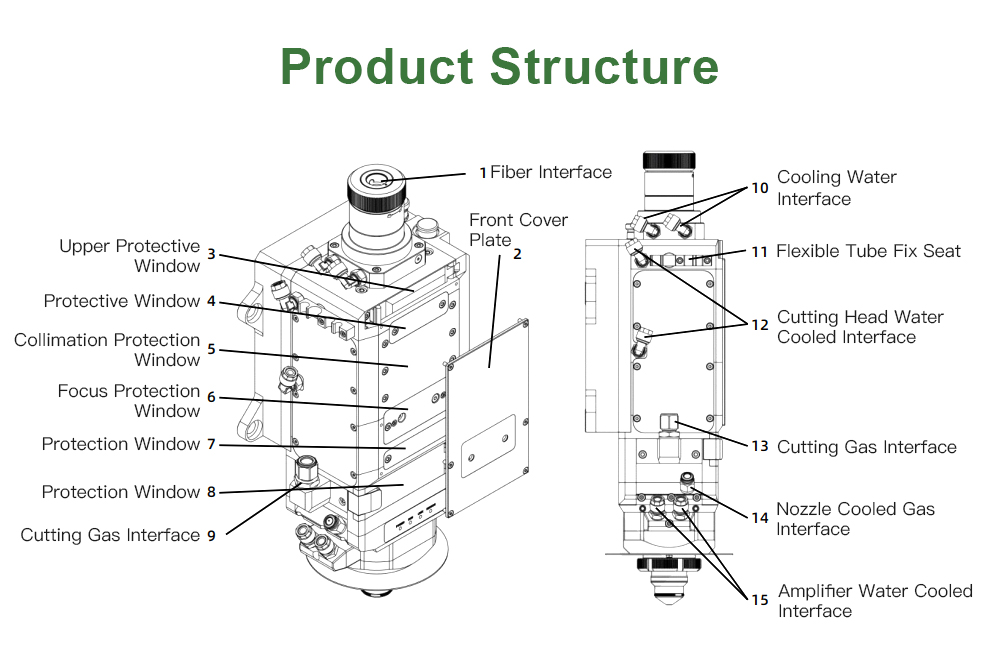 Product Structure

1 Fiber Interface

Front Cover Plate 2

Upper Protective Window 3

Protective Window 4

Collimation Protection Window 5

Focus Protection Window 6

Protection Window 7

Protection Window 8

Cutting Gas Interface 9

10 Cooling Water Interface

11 Flexible Tube Fix Seat

12 Cutting Head Water Cooled Interface

13 Cutting Gas Interface

14 Nozzle Cooled Gas Interface

15 Amplifier Water Cooled Interface