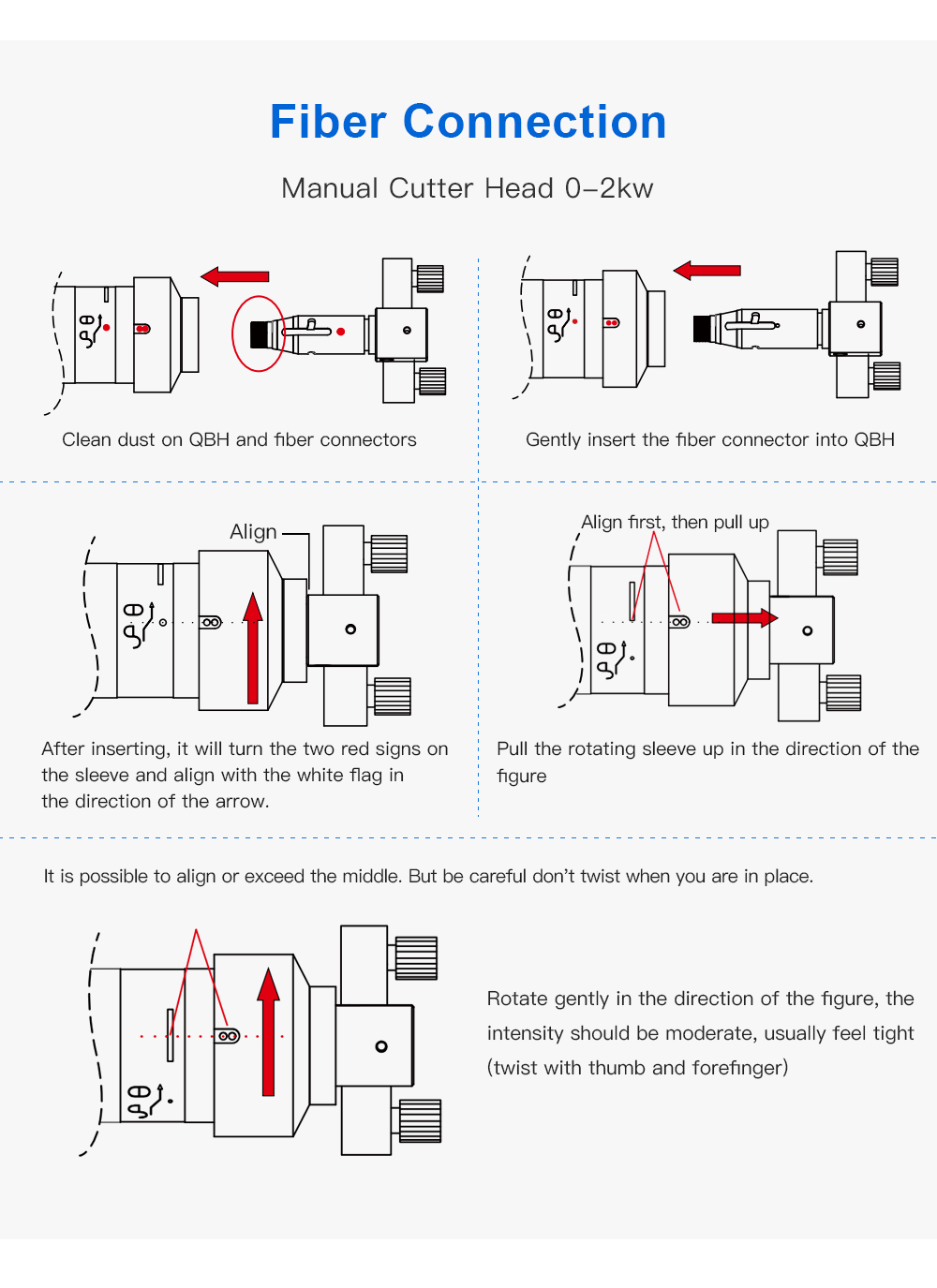 Fiber Connection

Manual Cutter Head 0–2kw

Clean dust on QBH and fiber connectors

Gently insert the fiber connector into QBH

Align

After inserting, it will turn the two red signs on the sleeve and align with the white flag in the direction of the arrow.

Align first, then pull up

Pull the rotating sleeve up in the direction of the figure

It is possible to align or exceed the middle. But be careful don't twist when you are in place.

Rotate gently in the direction of the figure, the intensity should be moderate, usually feel tight (twist with thumb and forefinger)