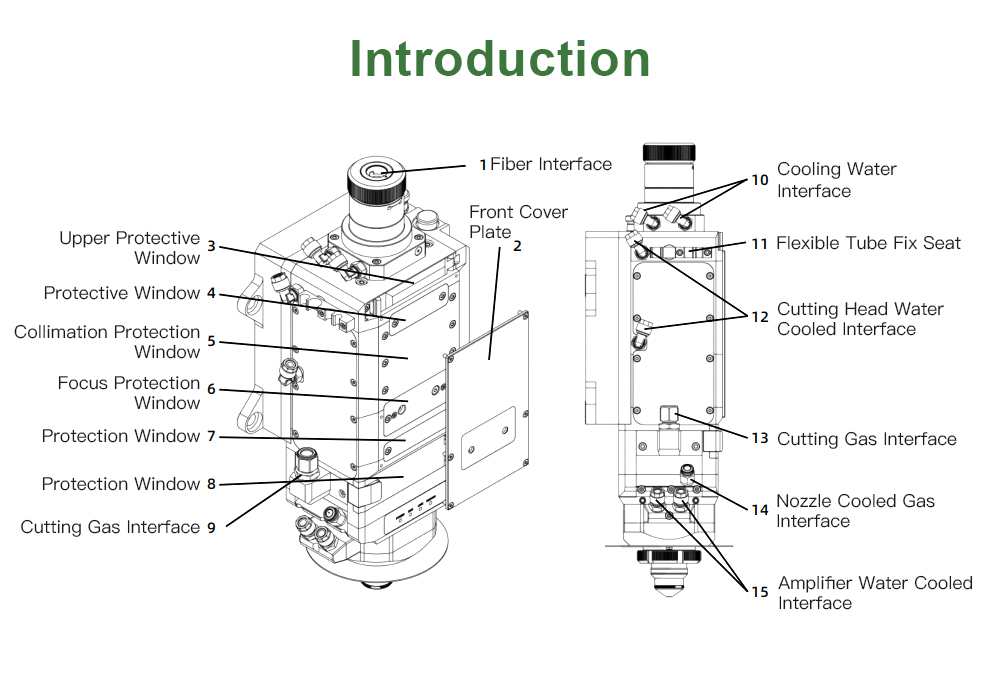 Introduction

1 Fiber Interface

Front Cover Plate 2

Upper Protective Window 3

Protective Window 4

Collimation Protection Window 5

Focus Protection Window 6

Protection Window 7

Protection Window 8

Cutting Gas Interface 9

10 Cooling Water Interface

11 Flexible Tube Fix Seat

12 Cutting Head Water Cooled Interface

13 Cutting Gas Interface

14 Nozzle Cooled Gas Interface

15 Amplifier Water Cooled Interface