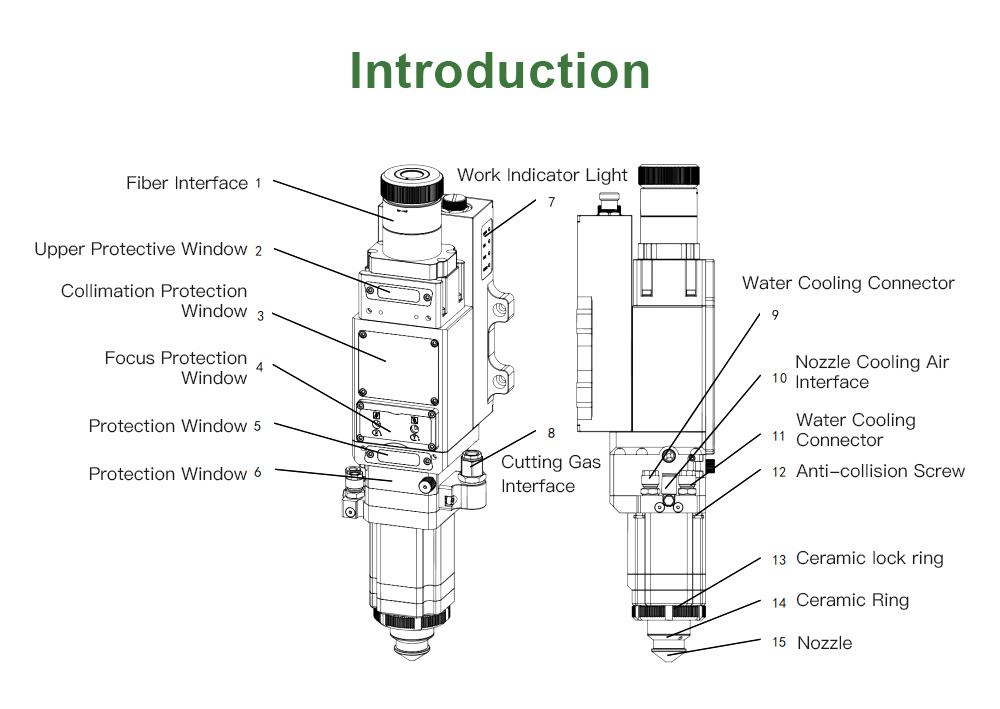 Introduction

Fiber Interface 1

Upper Protective Window 2

Collimation Protection Window 3

Focus Protection Window 4

Protection Window 5

Protection Window 6

Work Indicator Light

7

8

Cutting Gas Interface

Water Cooling Connector

9

10 Nozzle Cooling Air Interface

11 Water Cooling Connector

12 Anti-collision Screw

13 Ceramic lock ring

14 Ceramic Ring

15 Nozzle