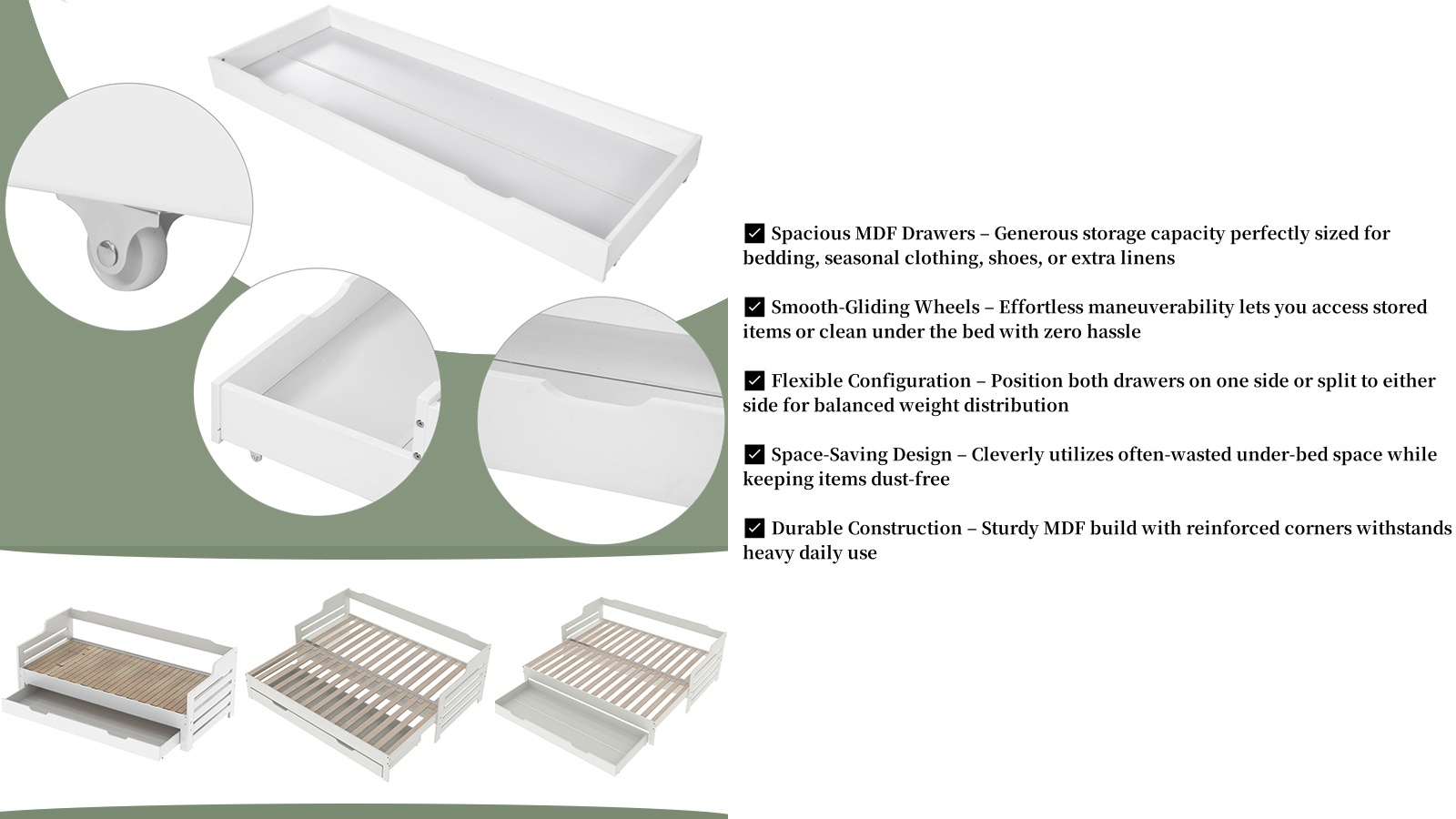 ✅ Spacious MDF Drawers – Generous storage capacity perfectly sized for bedding, seasonal clothing, shoes, or extra linens

✅ Smooth-Gliding Wheels – Effortless maneuverability lets you access stored items or clean under the bed with zero hassle

✅ Flexible Configuration – Position both drawers on one side or split to either side for balanced weight distribution

✅ Space-Saving Design – Cleverly utilizes often-wasted under-bed space while keeping items dust-free

✅ Durable Construction – Sturdy MDF build with reinforced corners withstands heavy daily use