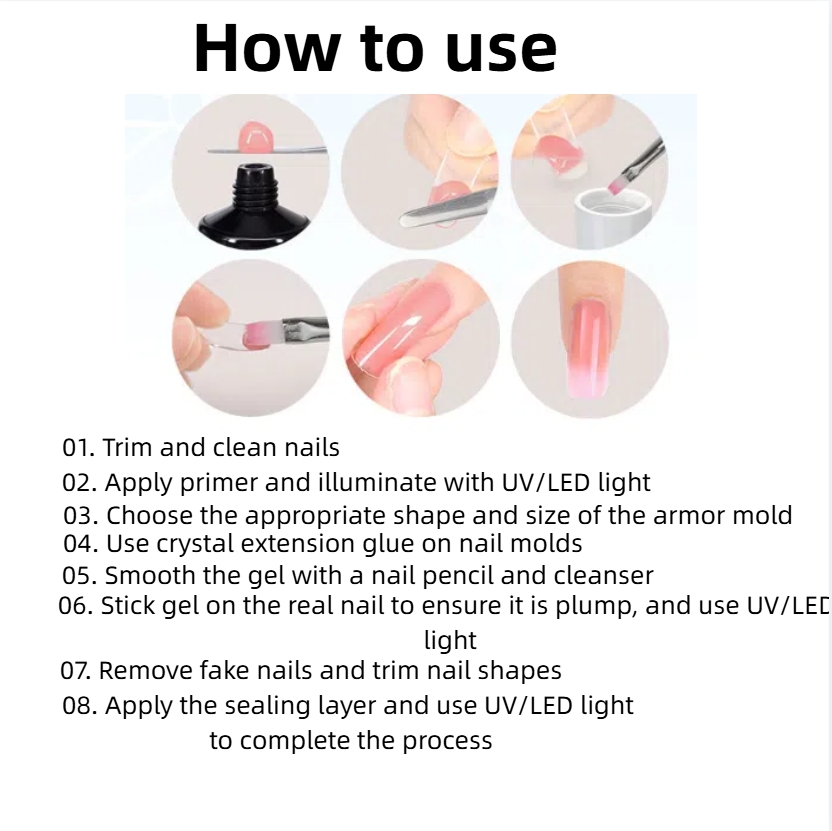 How to use

01. Trim and clean nails
02. Apply primer and illuminate with UV/LED light
03. Choose the appropriate shape and size of the armor mold
04. Use crystal extension glue on nail molds
05. Smooth the gel with a nail pencil and cleanser
06. Stick gel on the real nail to ensure it is plump, and use UV/LED light
07. Remove fake nails and trim nail shapes
08. Apply the sealing layer and use UV/LED light to complete the process