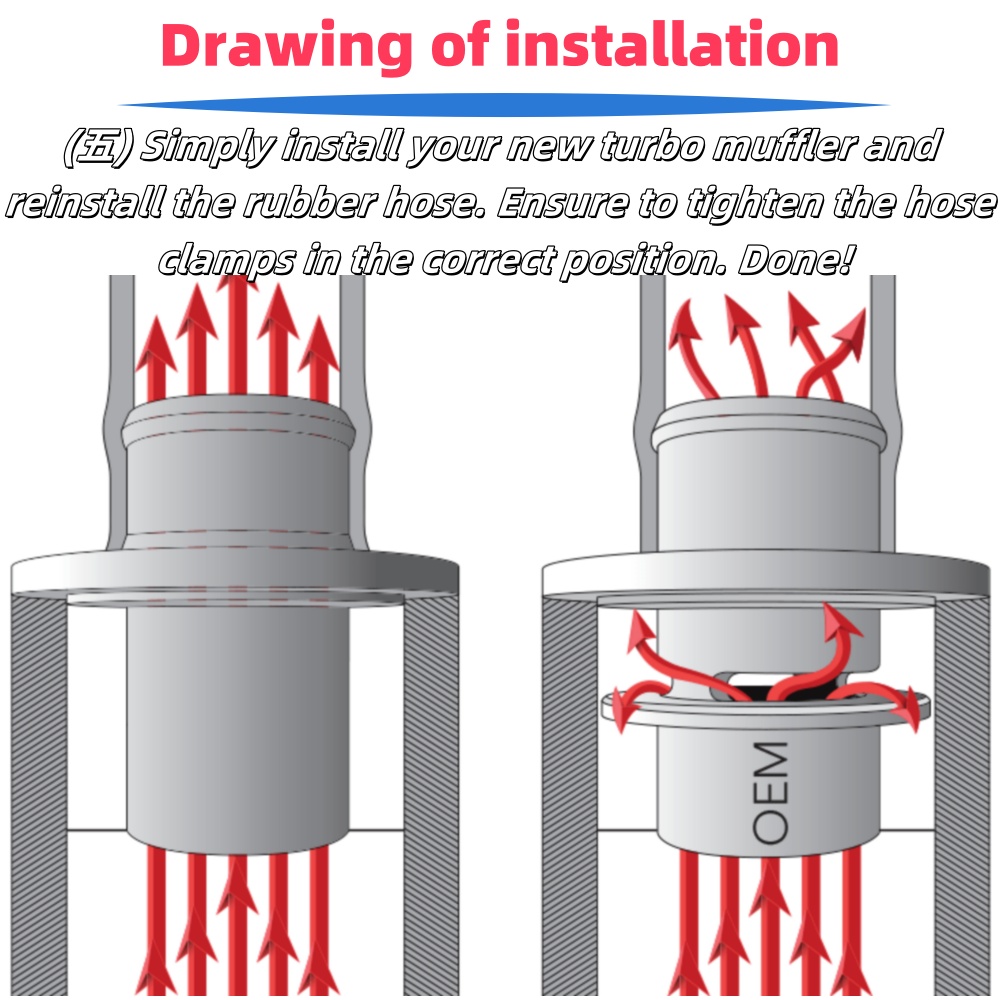 Drawing of installation

(五) Simply install your new turbo muffler and reinstall the rubber hose. Ensure to tighten the hose clamps in the correct position. Done!

OEM