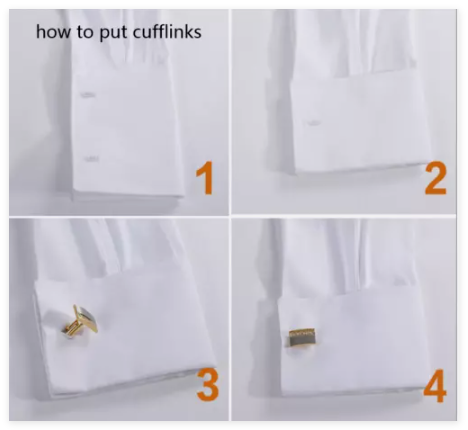 how to put cufflinks

1

2

3

4