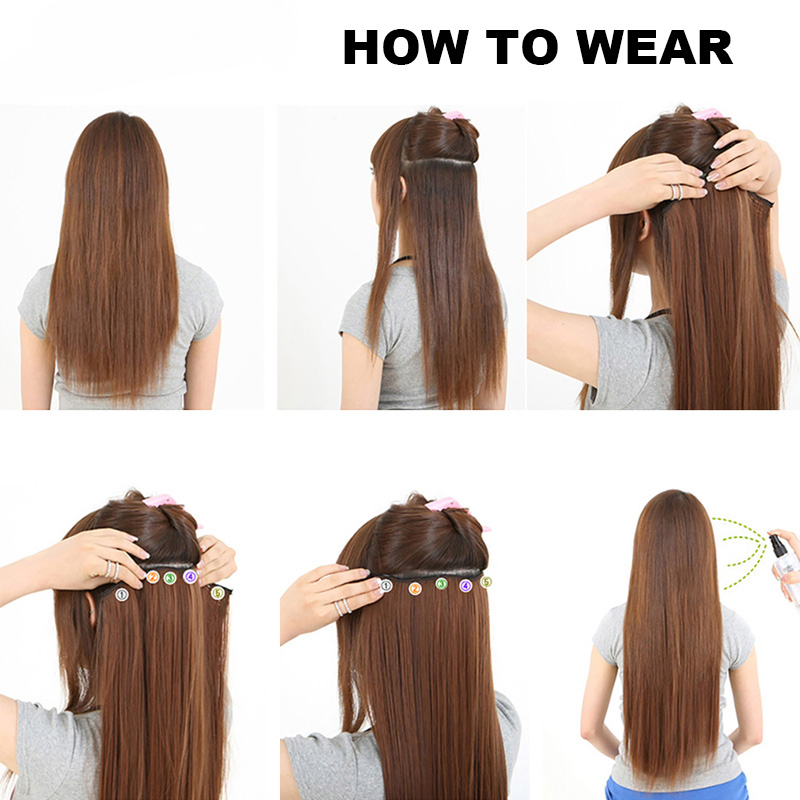 HOW TO WEAR

1 2 3 4 5

1 2 3 4 5