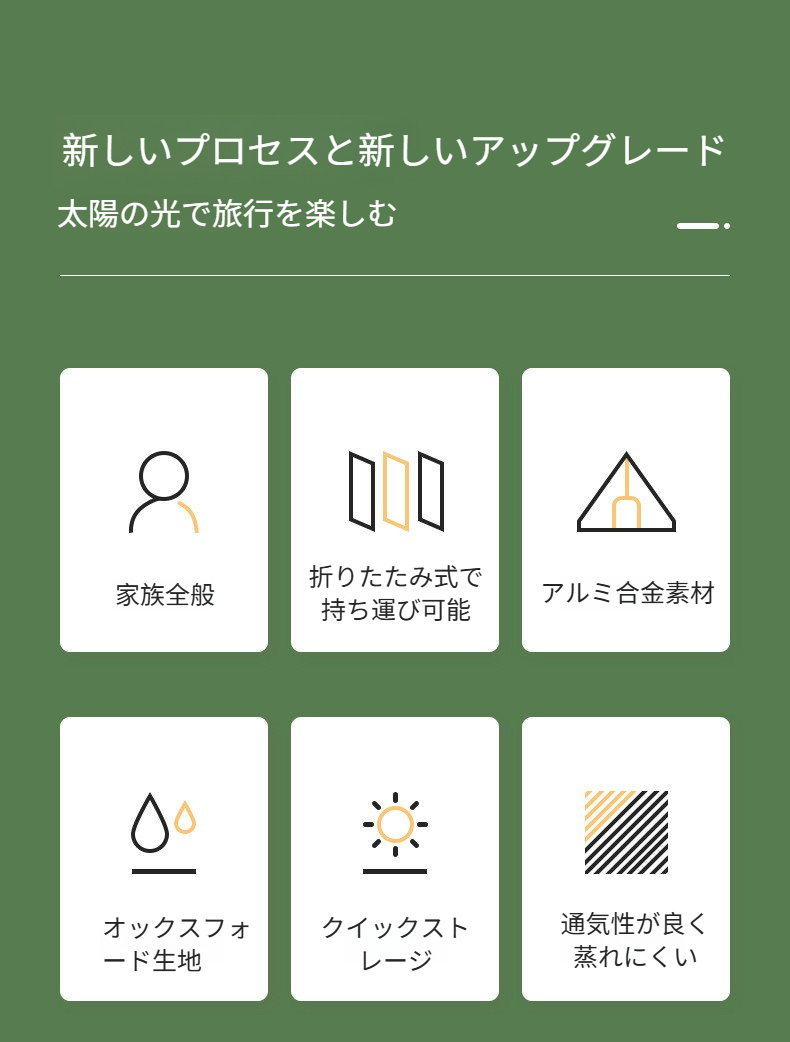 新しいプロセスと新しいアップグレード

太陽の光で旅行を楽しむ

家族全般

折りたたみ式で持ち運び可能

アルミ合金素材

オックスフォード生地

クイックストレージ

通気性が良く蒸れにくい